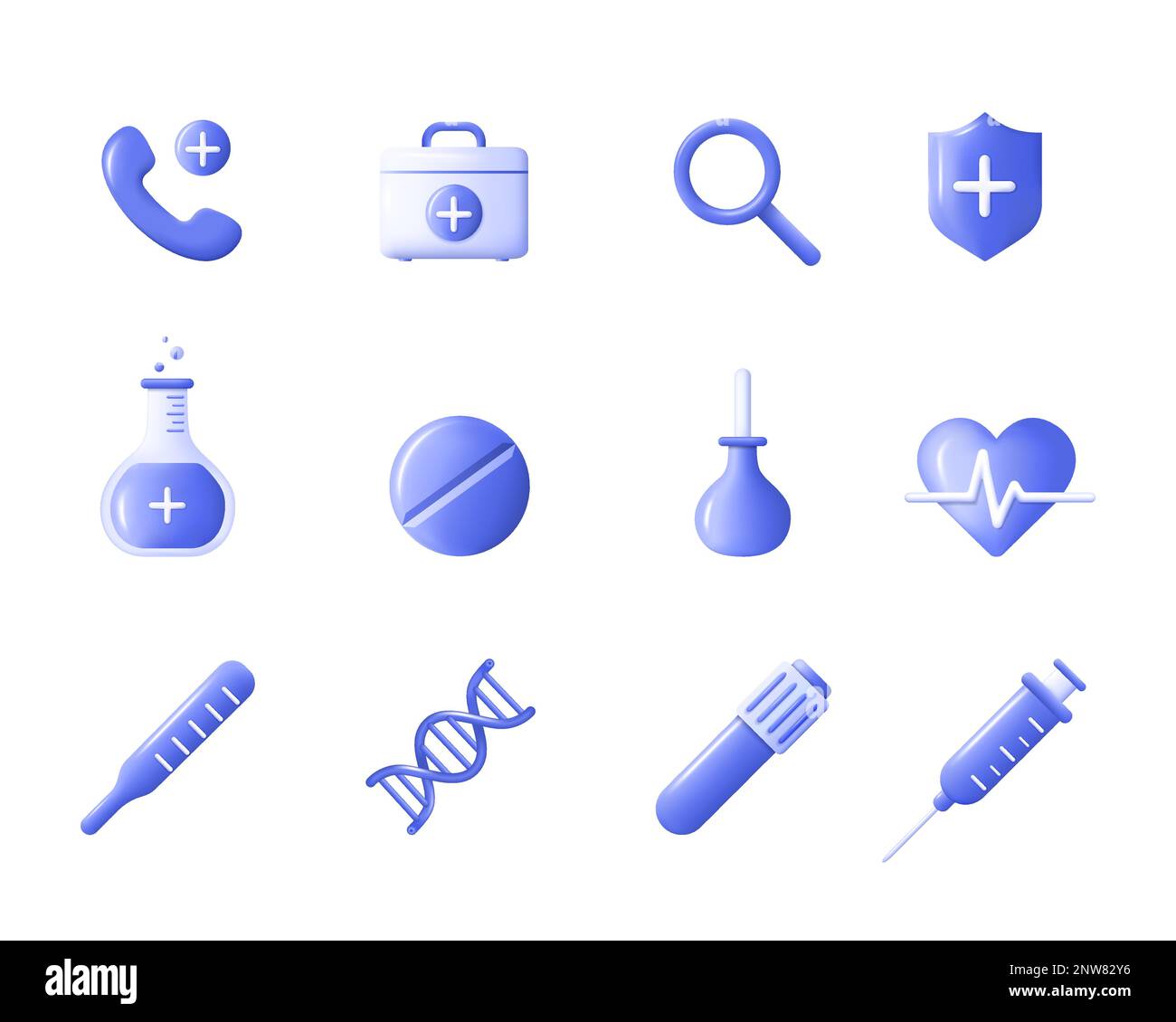 alamy

Image ID: 2NW82Y6
www.alamy.com