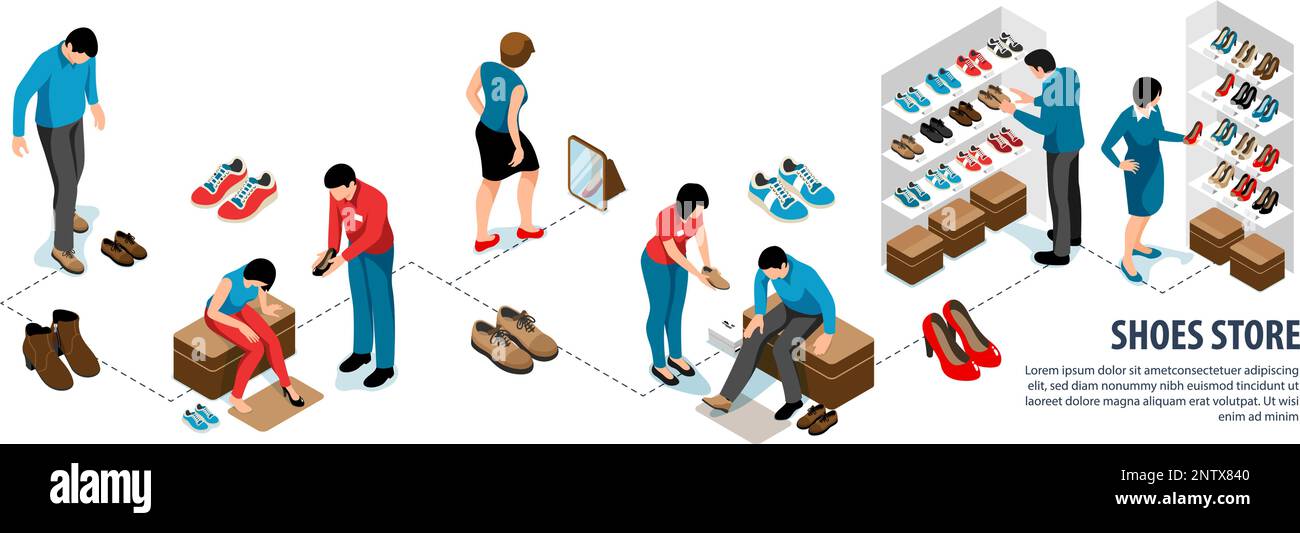 SHOES STORE

Lorem ipsum dolor sit ametconsectetuer adipiscing elit, sed diam nonummy nibh euismod tincidunt ut laoreet dolore magna aliquam erat volutpat. Ut wisi enim ad minim

alamy

Image ID: 2NTX840
www.alamy.com