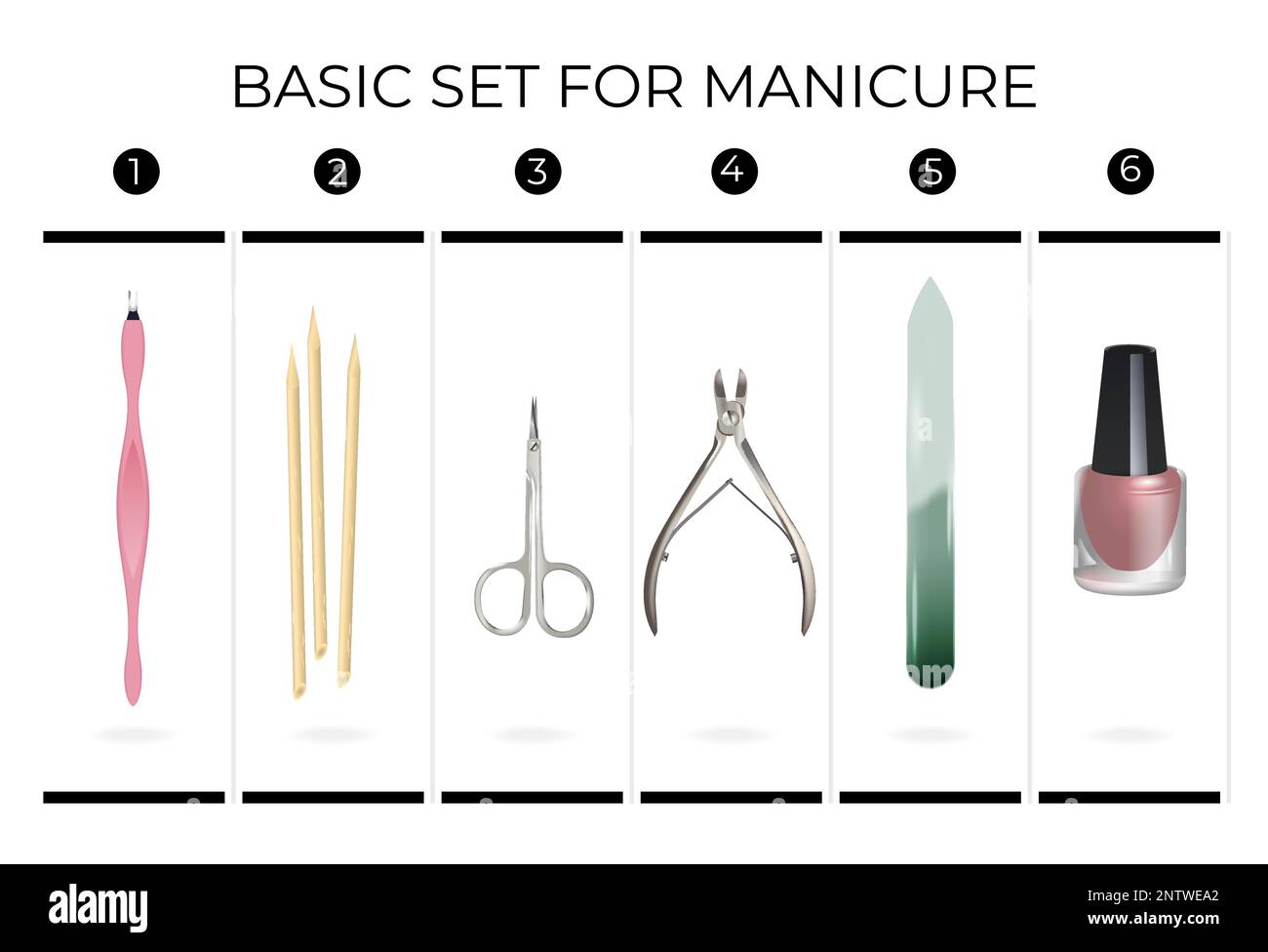 BASIC SET FOR MANICURE

1

2

3

4

5

6

alamy

Image ID: 2NTWEA2
www.alamy.com