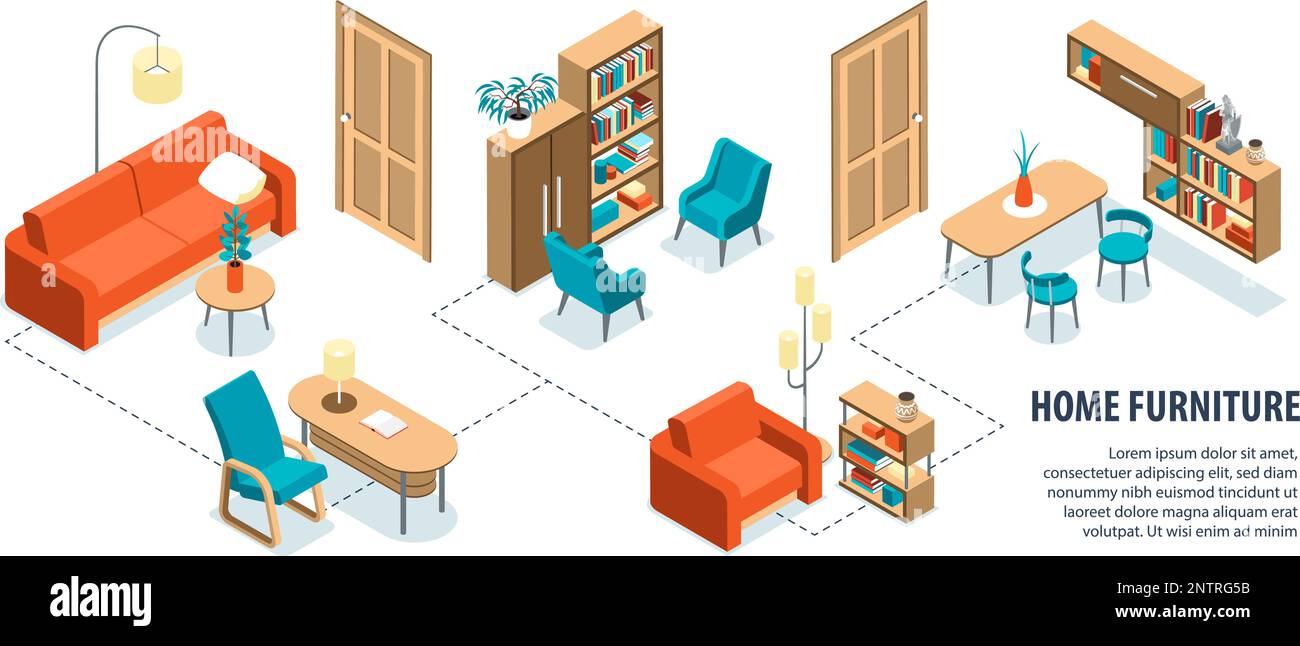 HOME FURNITURE

Lorem ipsum dolor sit amet, consectetuer adipiscing elit, sed diam nonummy nibh euismod tincidunt ut laoreet dolore magna aliquam erat volutpat. Ut wisi enim ad minim

alamy

Image ID: 2NTRG5B
www.alamy.com