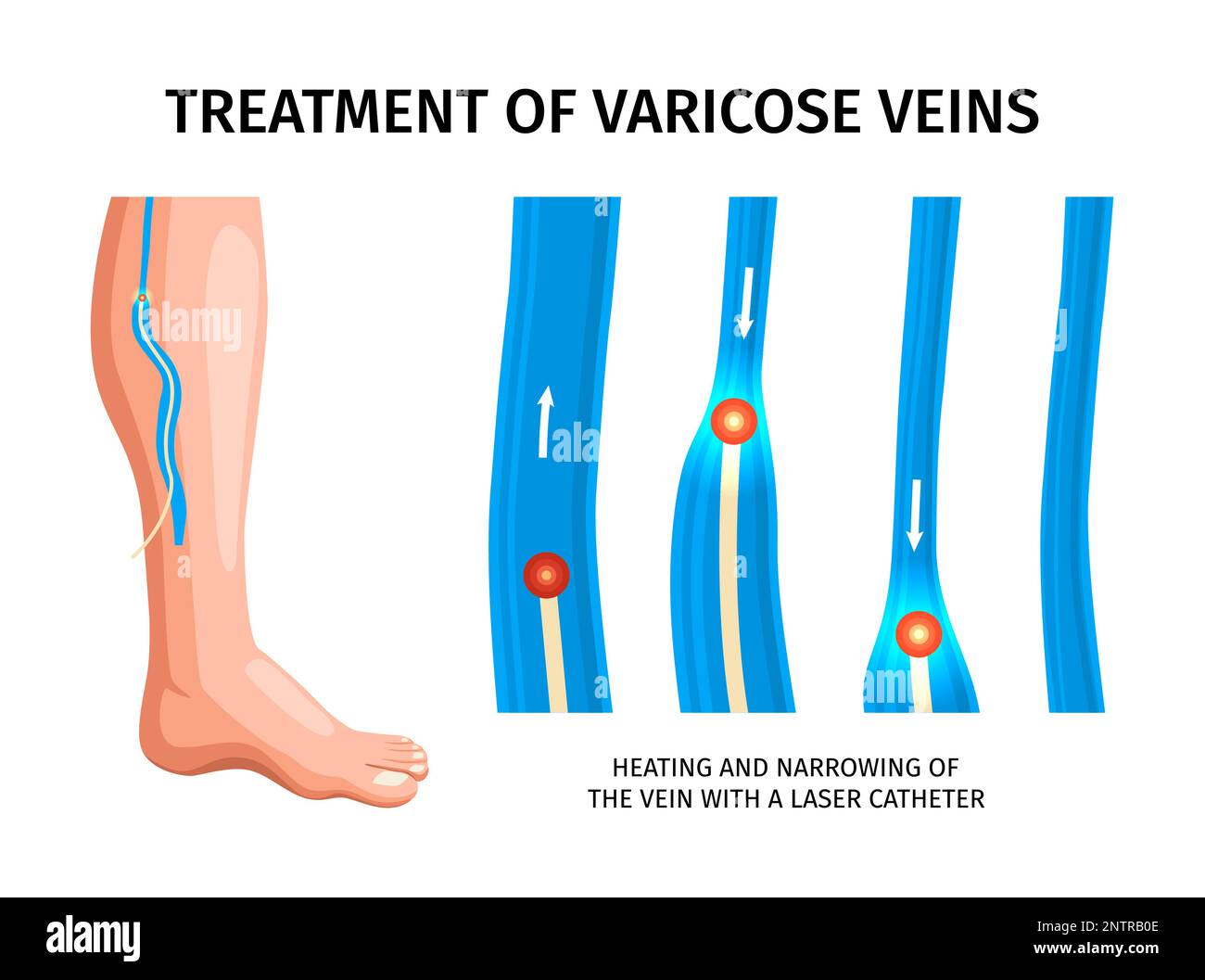 TREATMENT OF VARICOSE VEINS

alamy

HEATING AND NARROWING OF THE VEIN WITH A LASER CATHETER

alamy

Image ID: 2NTRB0E
www.alamy.com