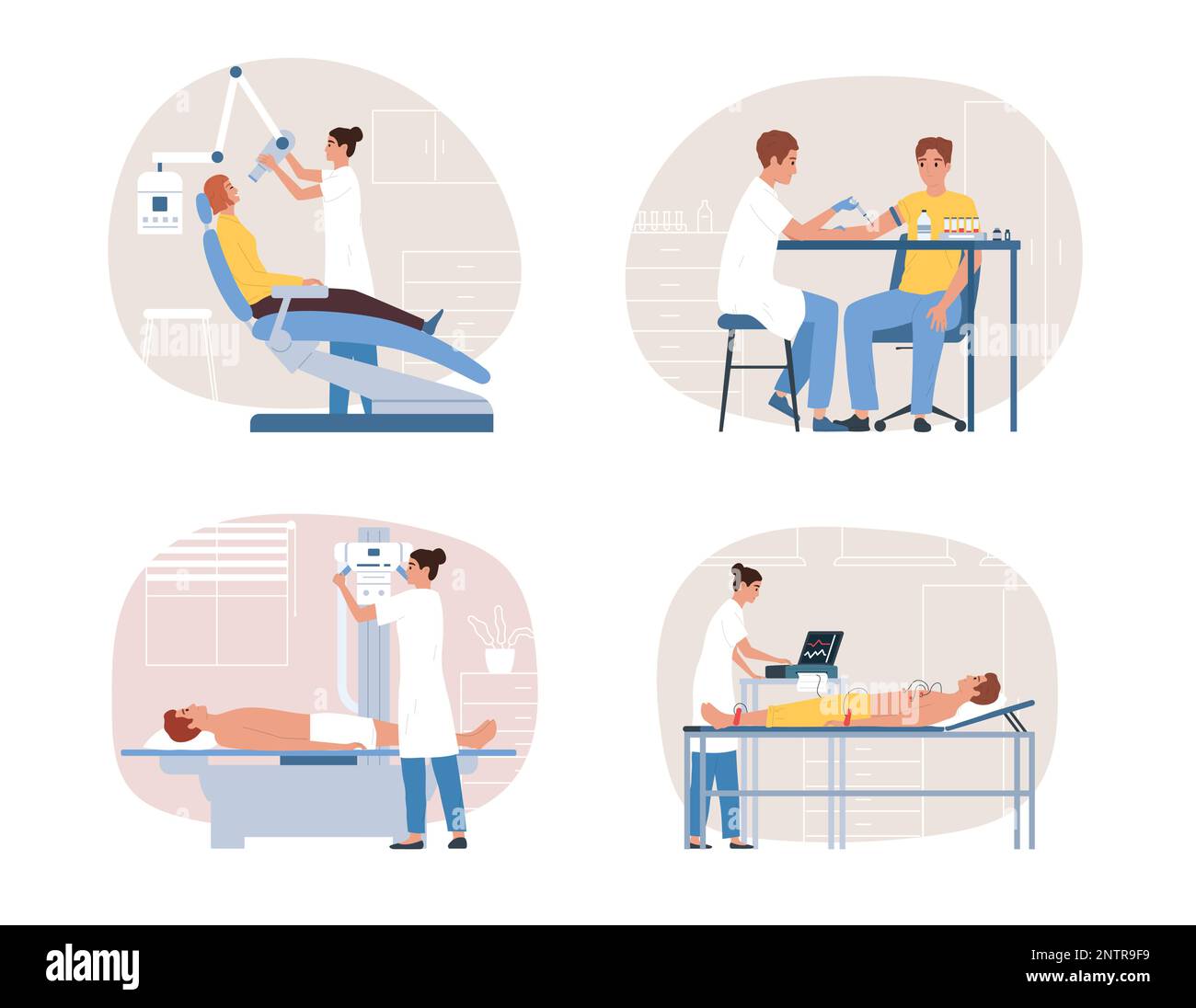 alamy

alamy

alamy

Image ID: 2NTR9F9
www.alamy.com