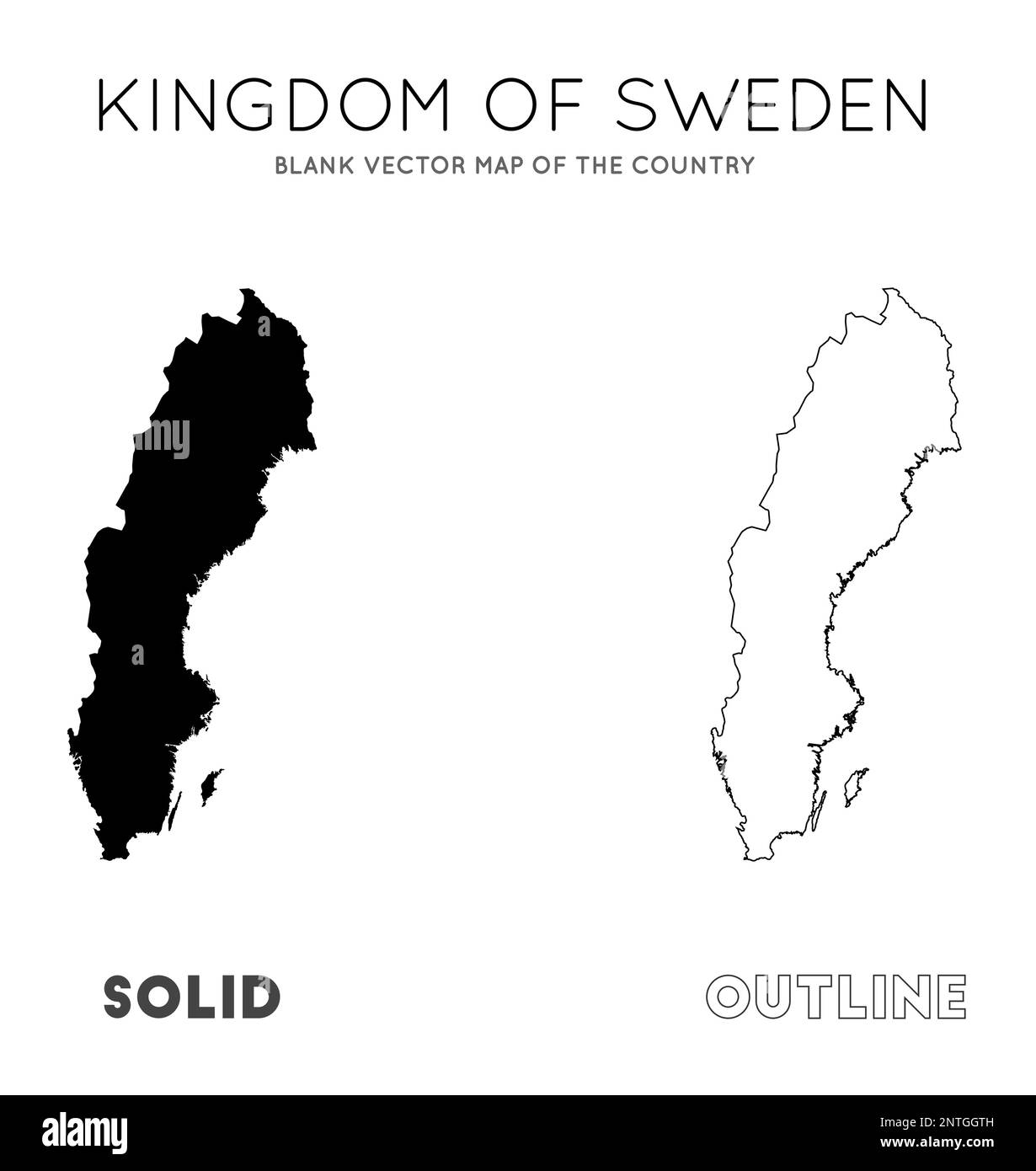 KINGDOM OF SWEDEN
BLANK VECTOR MAP OF THE COUNTRY

SOLID

OUTLINE

alamy

Image ID: 2NTGGTH
www.alamy.com