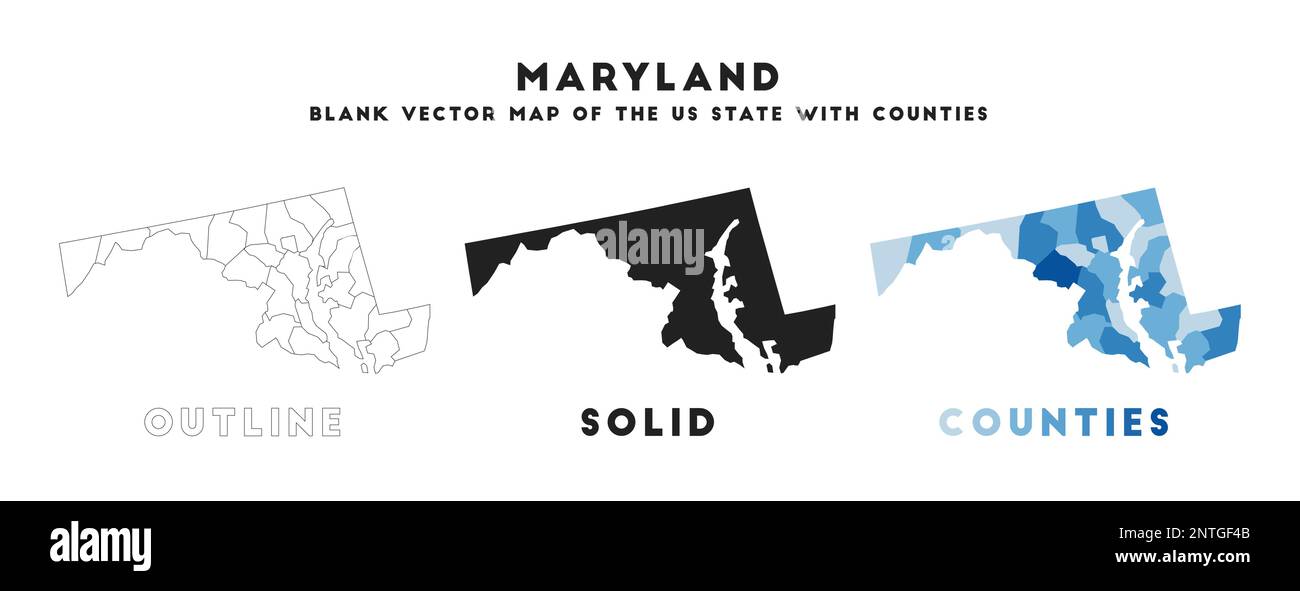 MARYLAND
BLANK VECTOR MAP OF THE US STATE WITH COUNTIES

alamy

OUTLINE

SOLID

COUNTIES

alamy

Image ID: 2NTGF4B
www.alamy.com