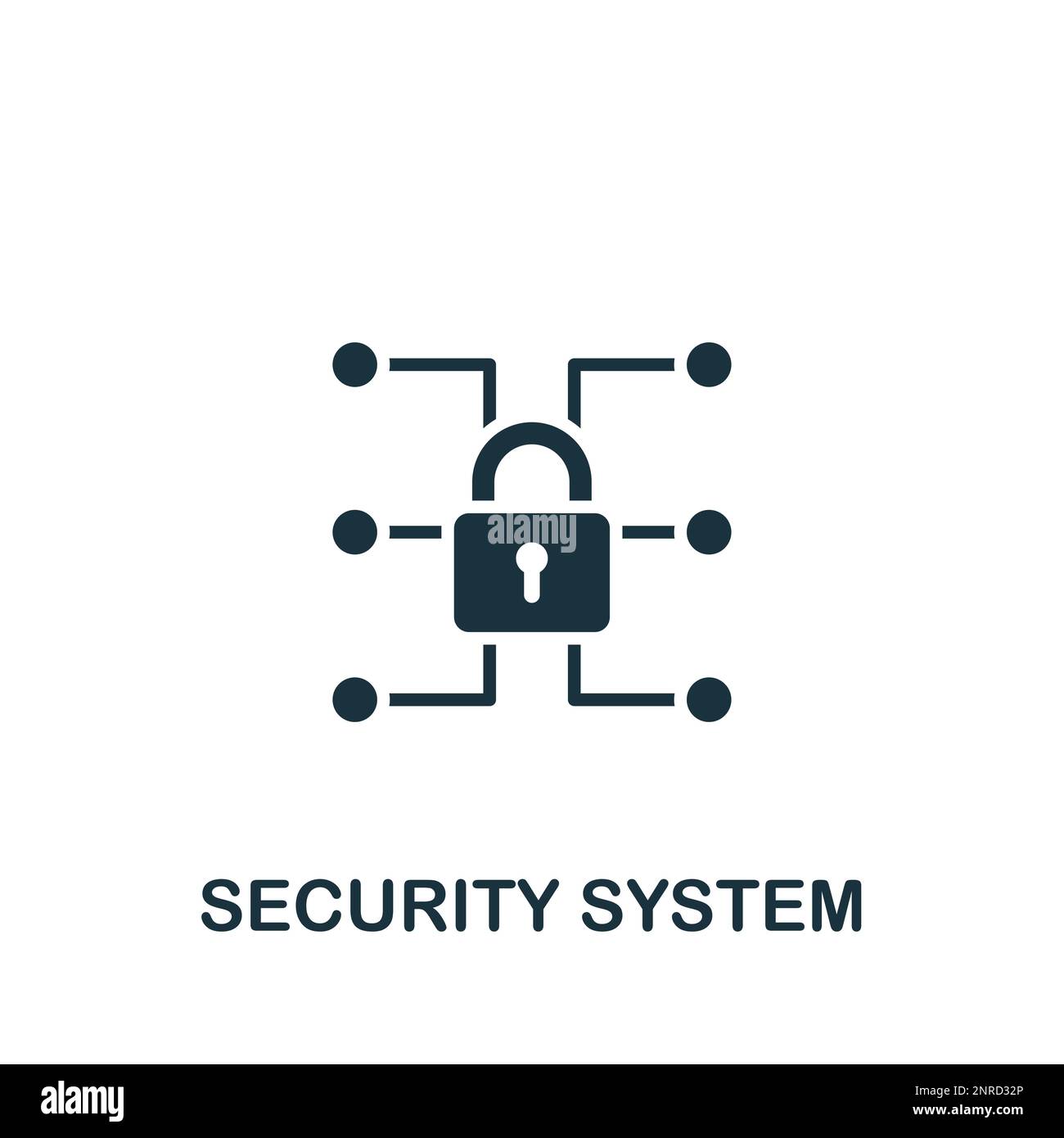 alamy

SECURITY SYSTEM

alamy

Image ID: 2NRD32P
www.alamy.com