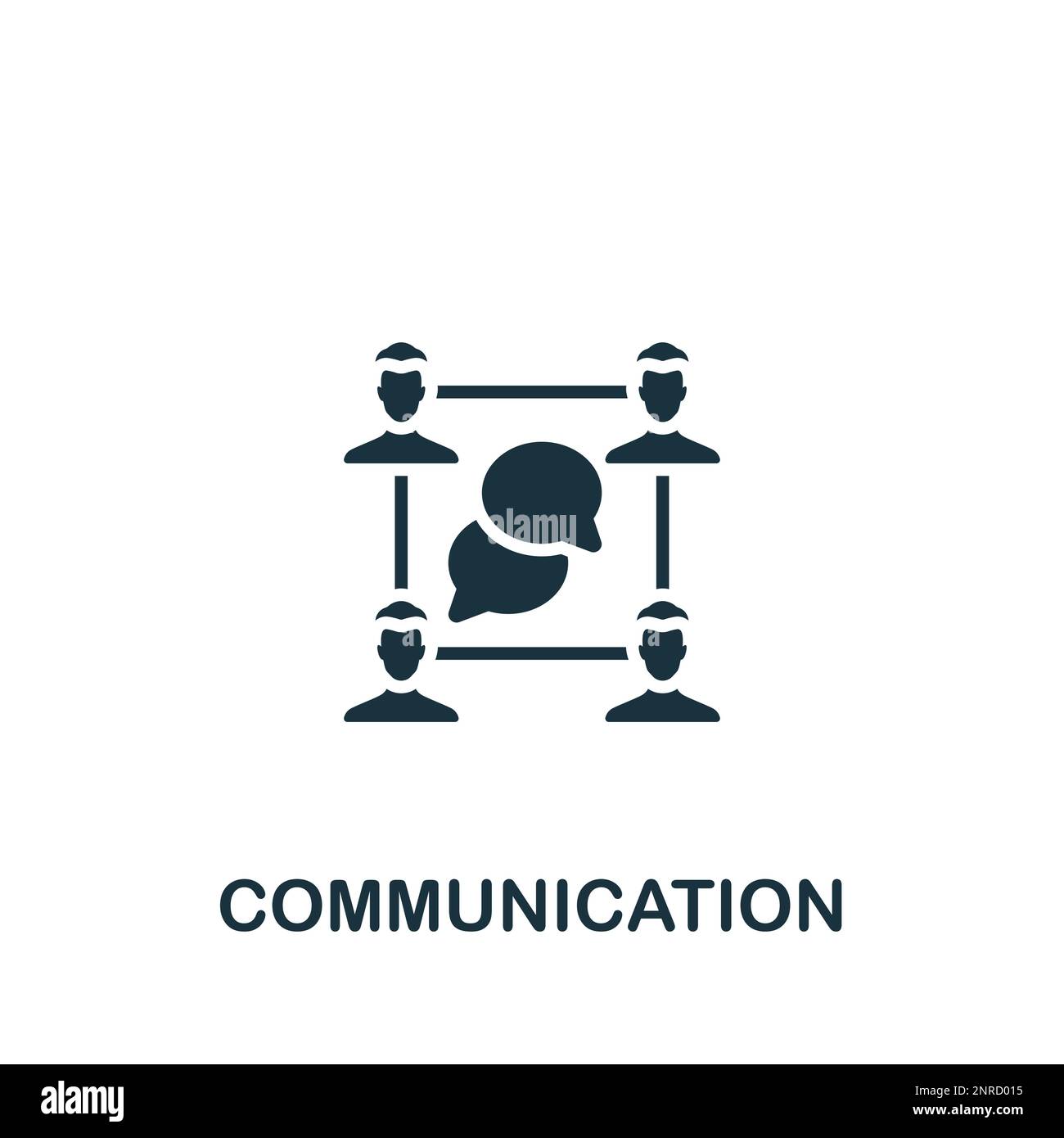 alamy

COMMUNICATION

alamy

Image ID: 2NRD015
www.alamy.com