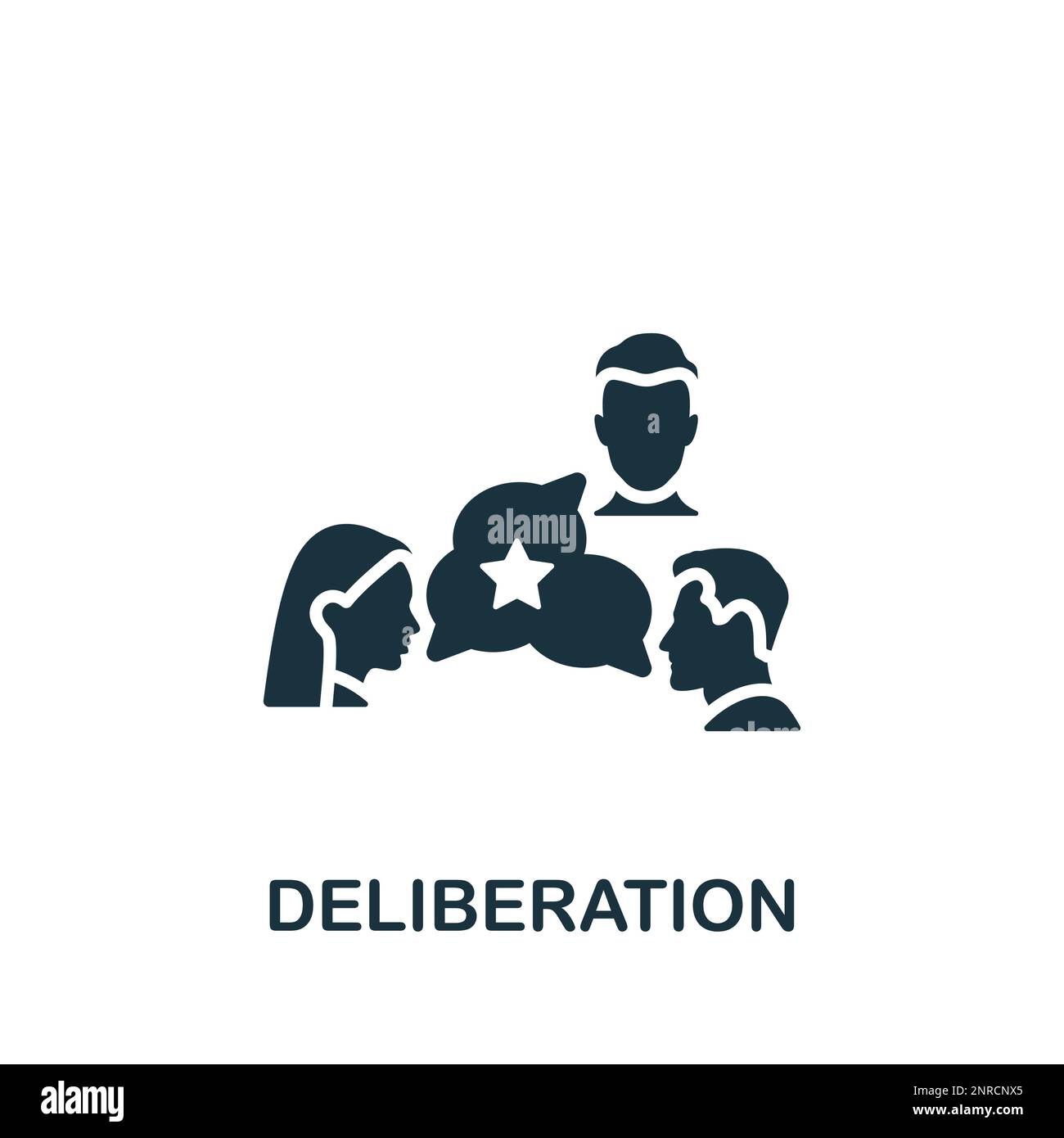 a

alamy

DELIBERATION

alamy

Image ID: 2NRCNX5
www.alamy.com