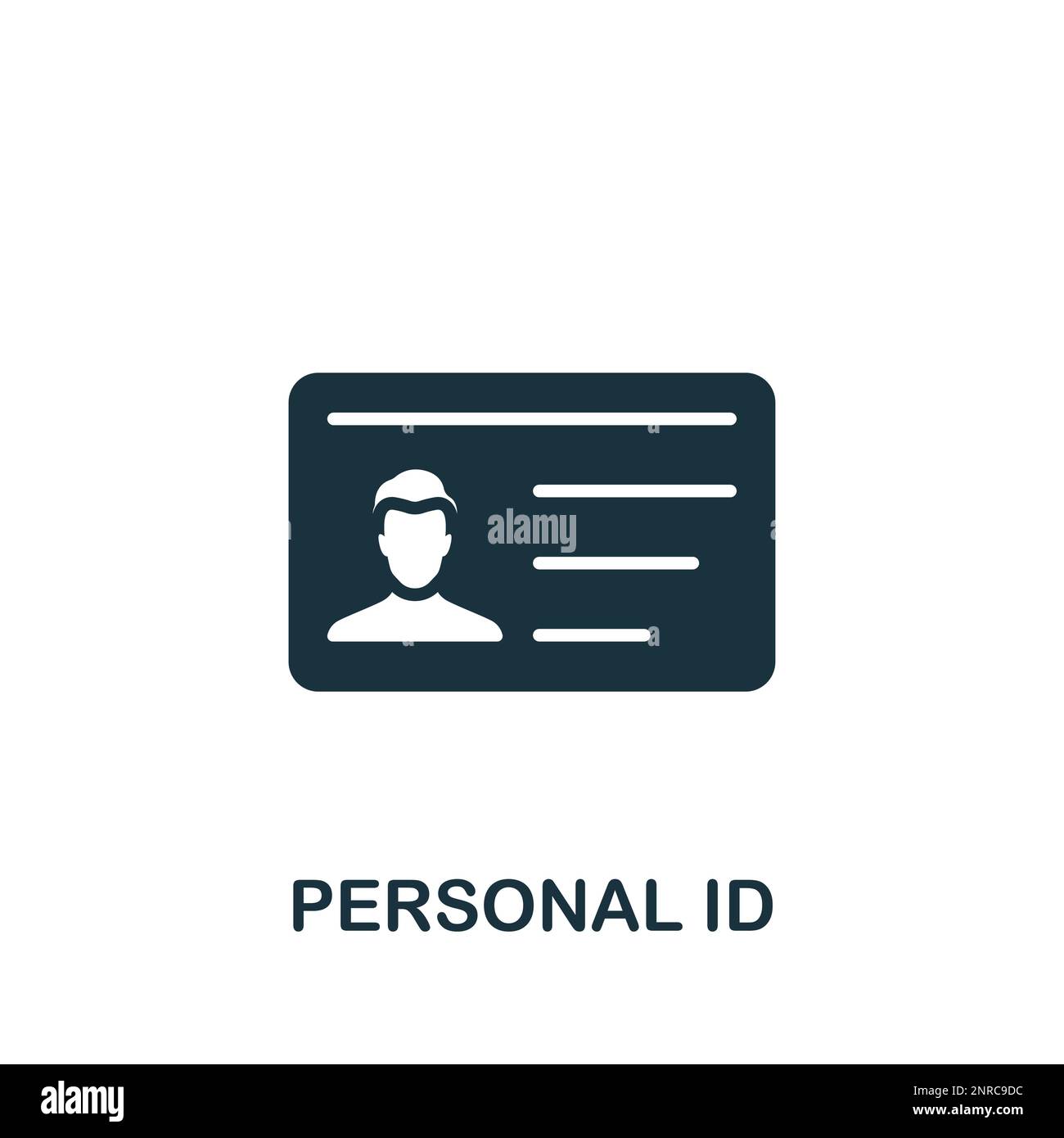 alamy

PERSONAL ID

alamy

Image ID: 2NRC9DC
www.alamy.com