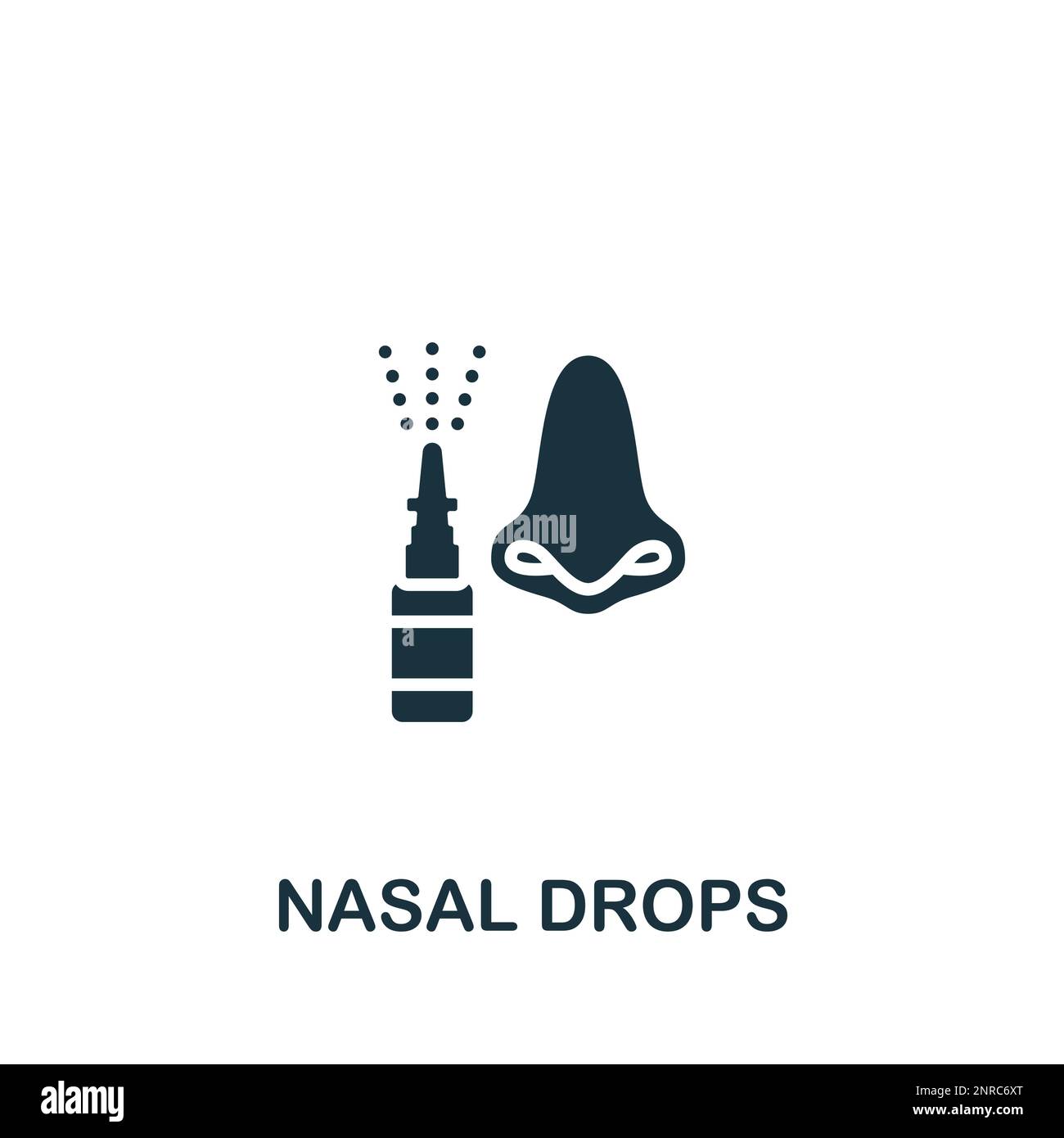 alamy

a

NASAL DROPS

alamy

Image ID: 2NRC6XT
www.alamy.com