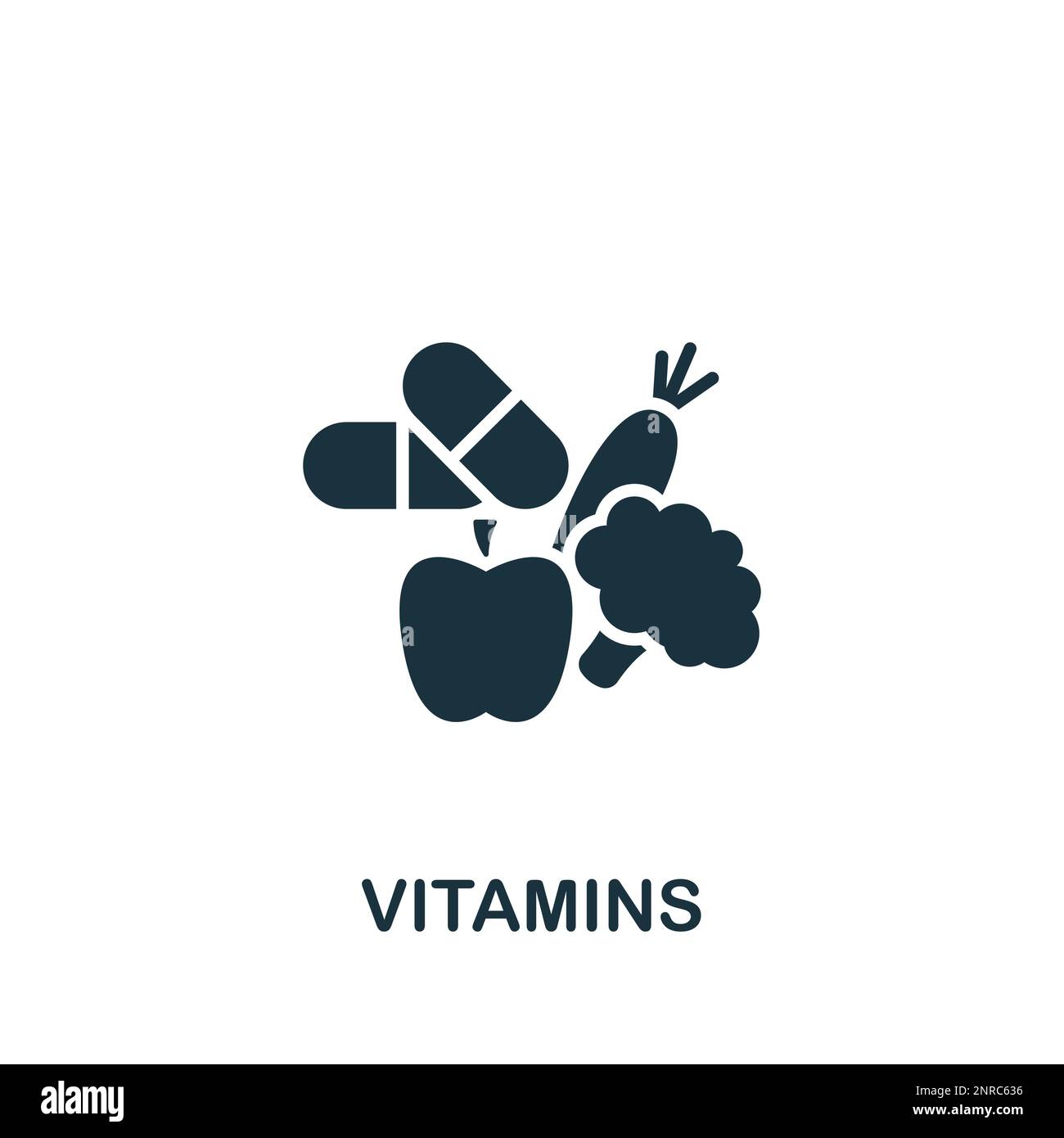 VITAMINS

alamy

Image ID: 2NRC636
www.alamy.com