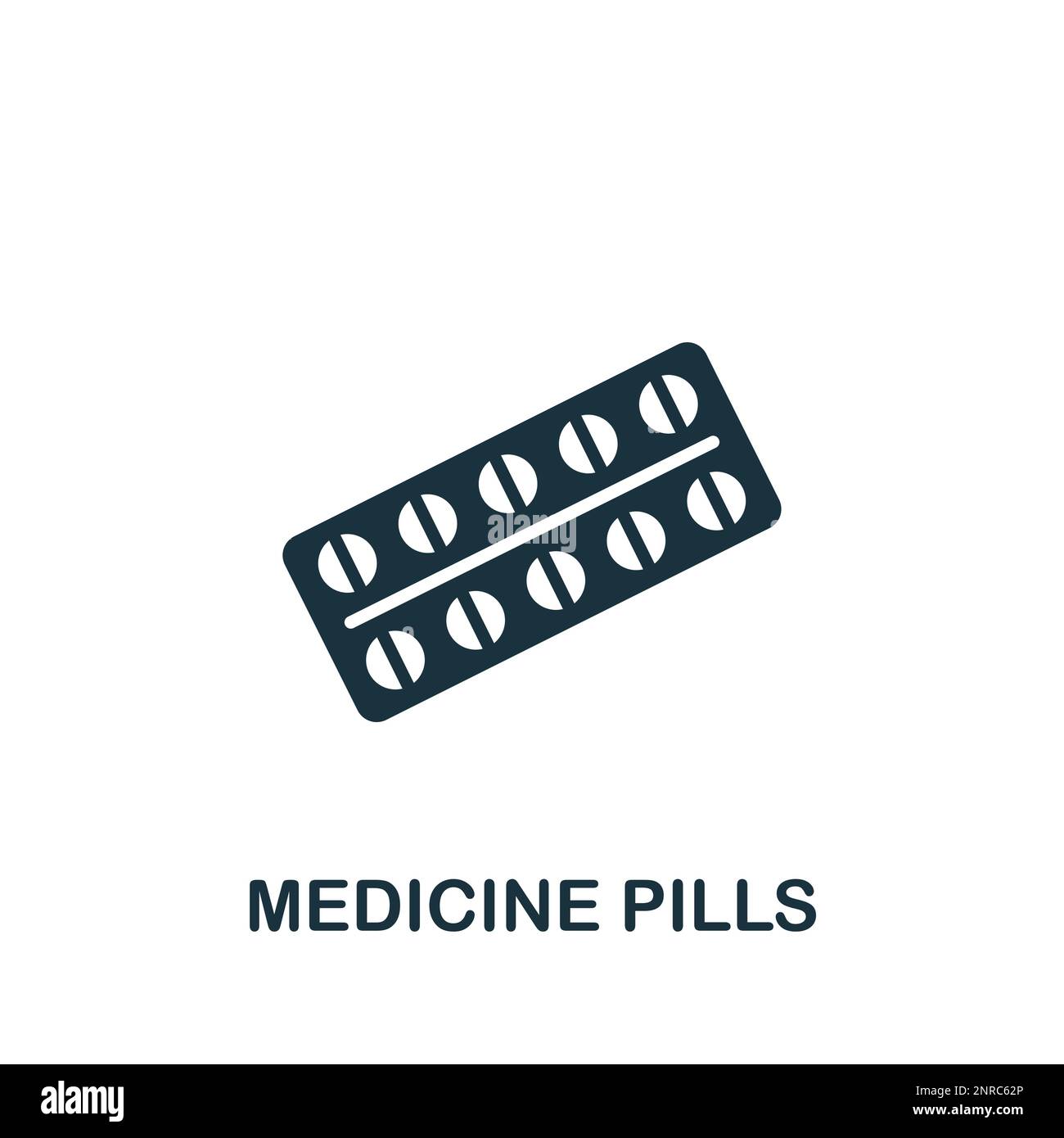 alamy

MEDICINE PILLS

alamy

Image ID: 2NRC62P
www.alamy.com