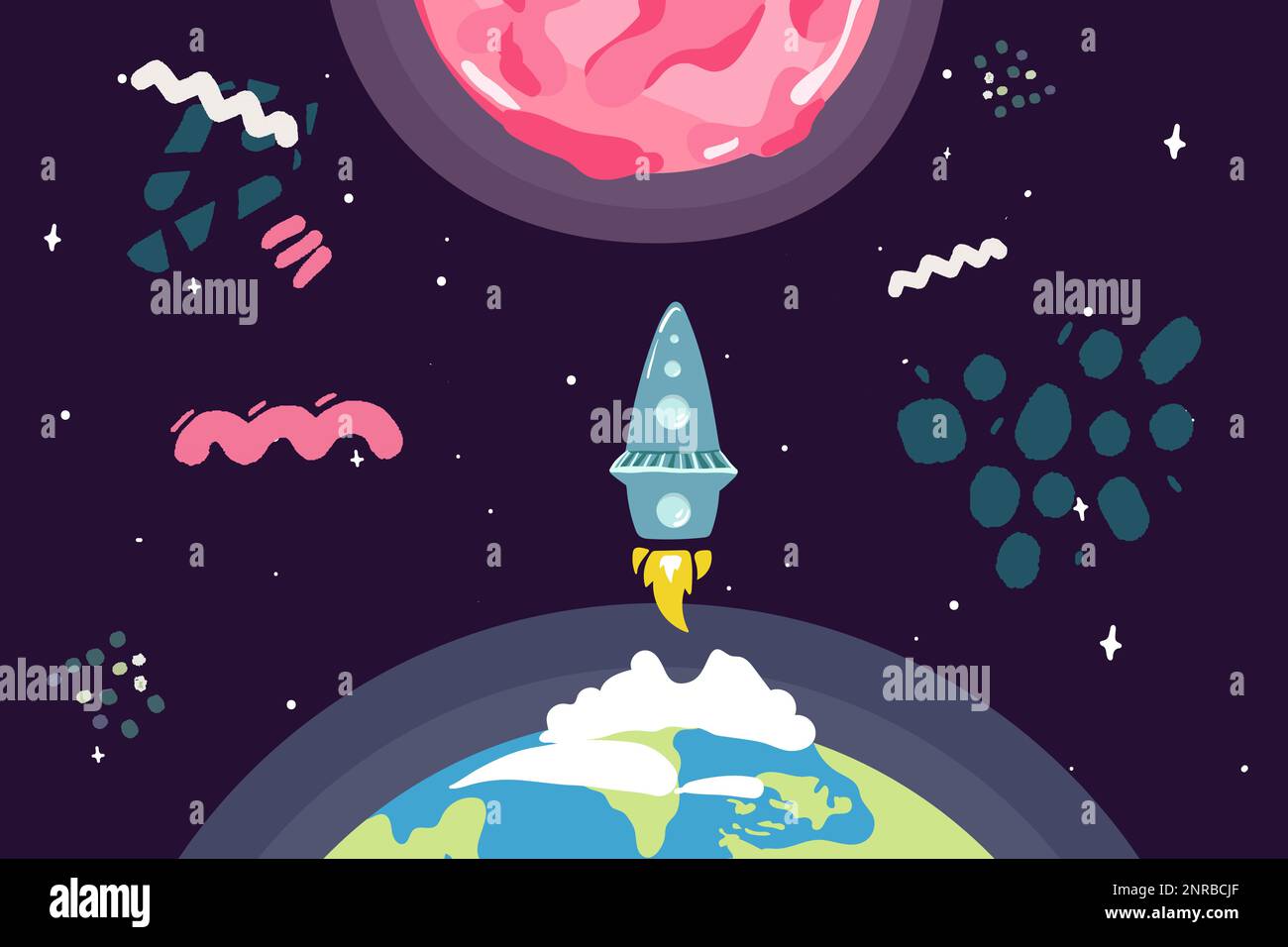 alamy
alamy
alamy
alamy
alamy

alamy
Image ID: 2NRBCJF
www.alamy.com