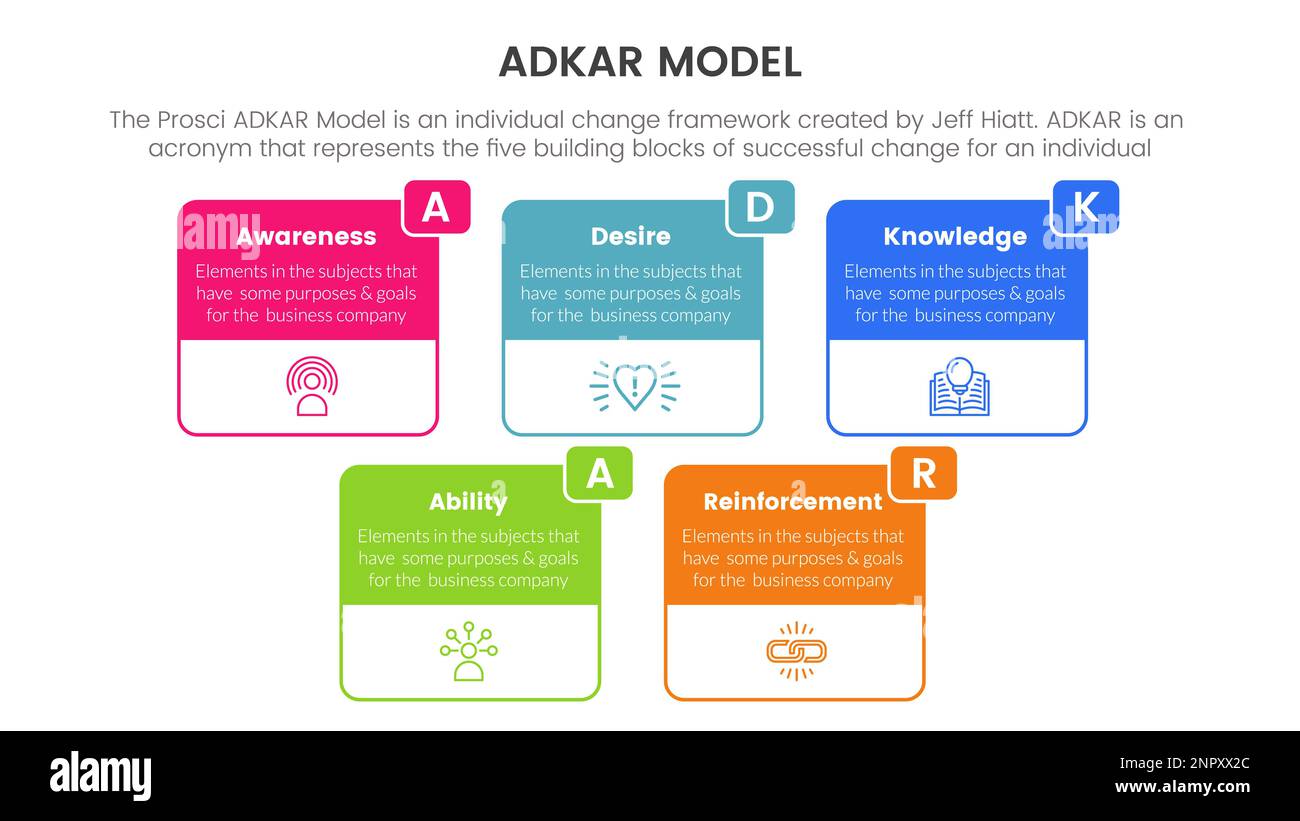 ADKAR MODEL

The Prosci ADKAR Model is an individual change framework created by Jeff Hiatt. ADKAR is an acronym that represents the five building blocks of successful change for an individual

A
Awareness
Elements in the subjects that have some purposes & goals for the business company

D
Desire
Elements in the subjects that have some purposes & goals for the business company

K
Knowledge
Elements in the subjects that have some purposes & goals for the business company

A
Ability
Elements in the subjects that have some purposes & goals for the business company

R
Reinforcement
Elements in the subjects that have some purposes & goals for the business company

alamy

2NPXX2C
www.alamy.com