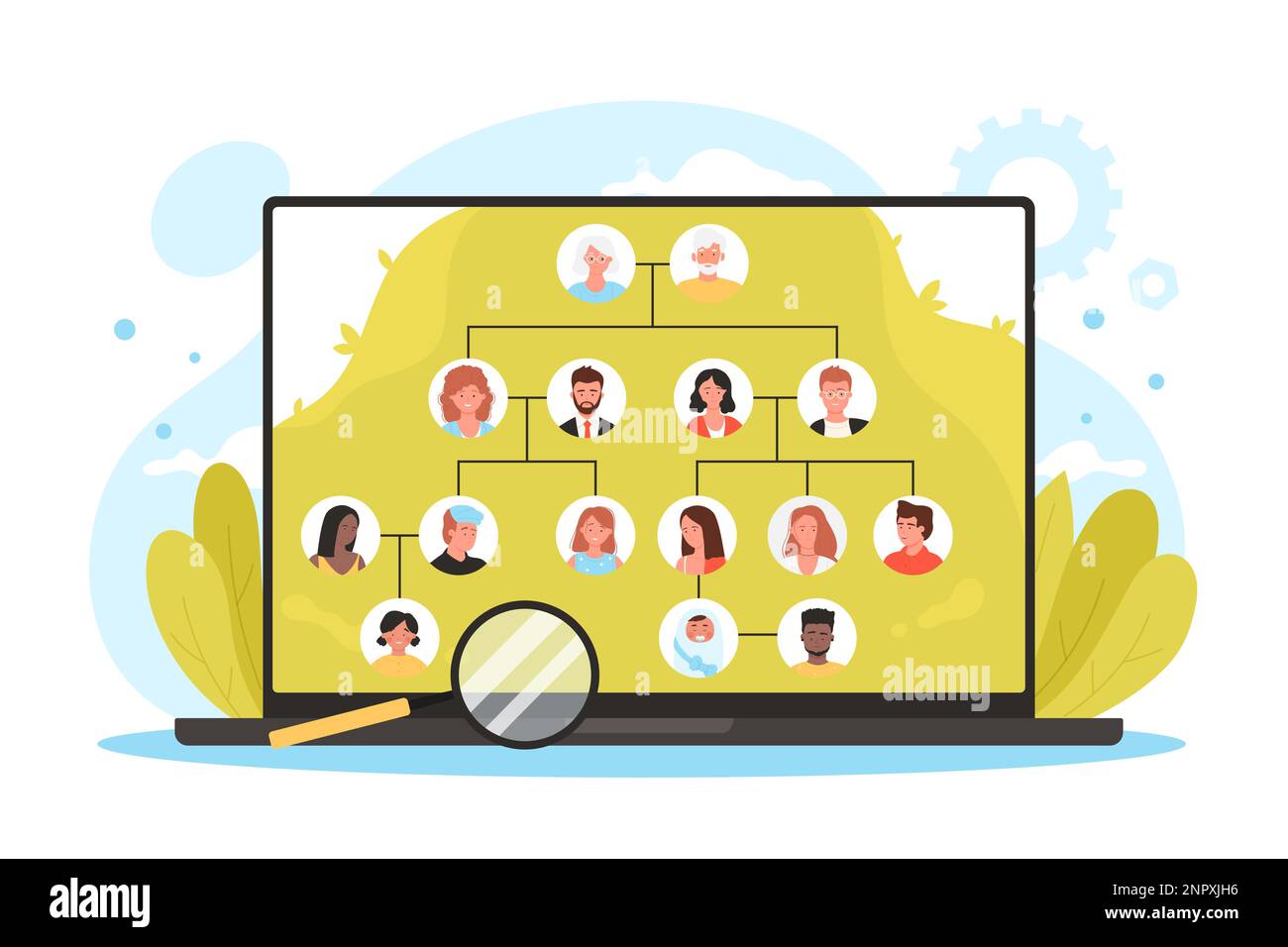 alamy
alamy

alamy

Image ID: 2NPXJH6
www.alamy.com