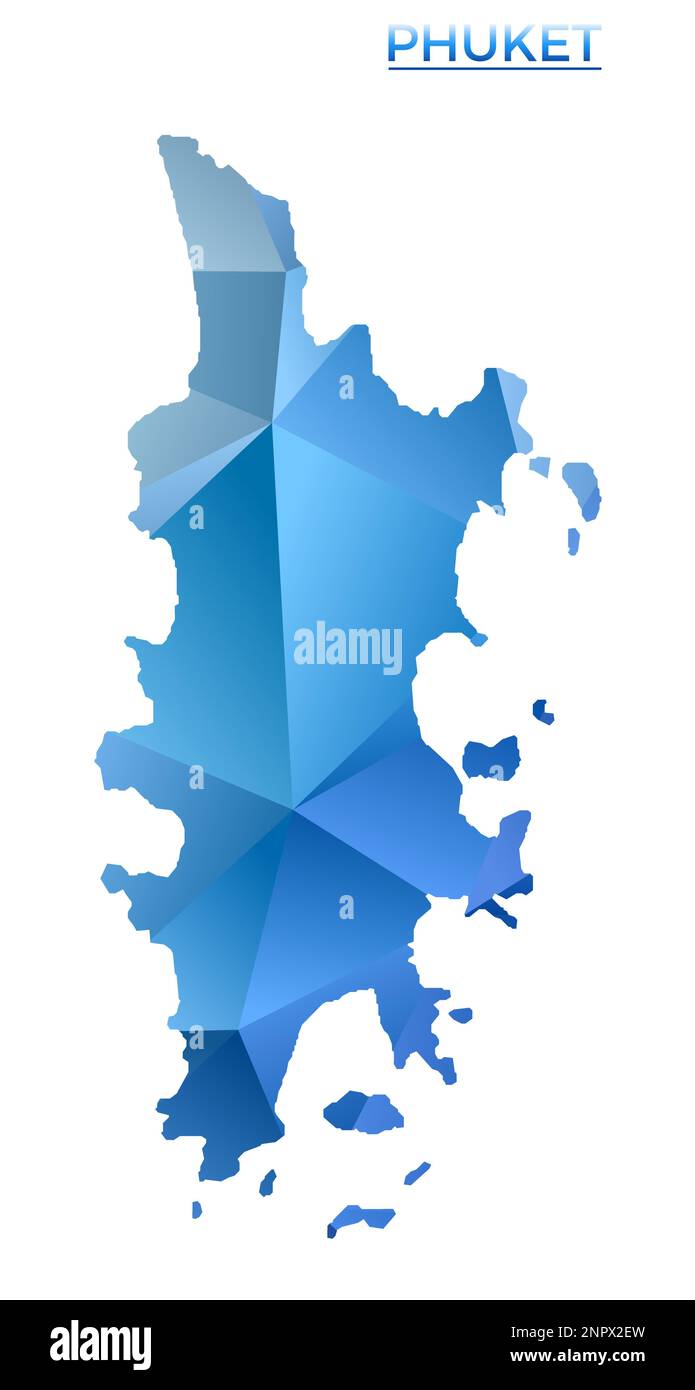 PHUKET

alamy

alamy

Image ID: 2NPX2EW
www.alamy.com