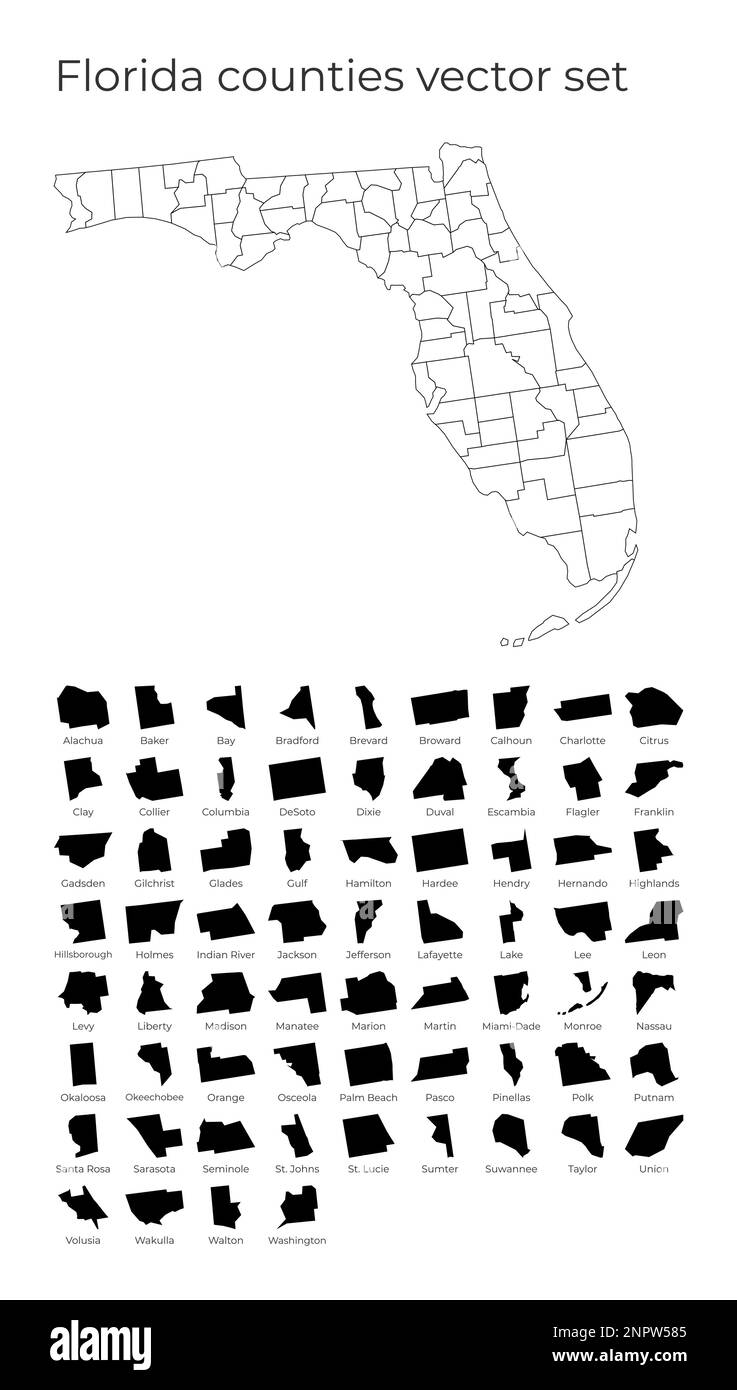 Florida counties vector set

Alachua Baker Bay Bradford Brevard Broward Calhoun Charlotte Citrus

Clay Collier Columbia DeSoto Dixie Duval Escambia Flagler Franklin

Gadsden Gilchrist Glades Gulf Hamilton Hardee Hendry Hernando Highlands

Hillsborough Holmes Indian River Jackson Jefferson Lafayette Lake Lee Leon

Levy Liberty Madison Manatee Marion Martin Miami-Dade Monroe Nassau

Okaloosa Okeechobee Orange Osceola Palm Beach Pasco Pinellas Polk Putnam

Santa Rosa Sarasota Seminole St. Johns St. Lucie Sumter Suwannee Taylor Union

Volusia Wakulla Walton Washington

alamy

Image ID: 2NPW585
www.alamy.com