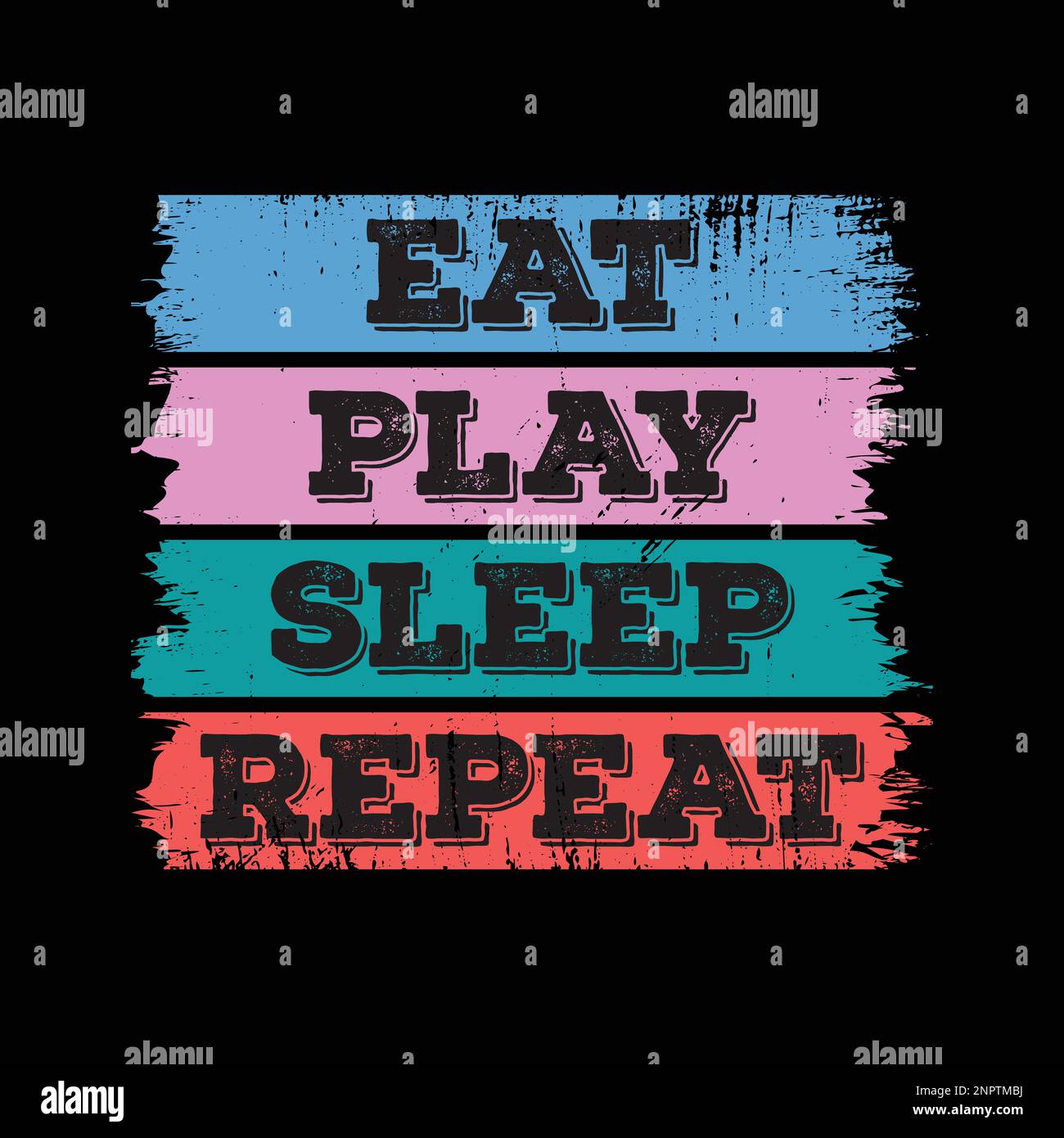 EAT
PLAY
SLEEP
REPEAT

alamy

Image ID: 2NPTMBJ
www.alamy.com