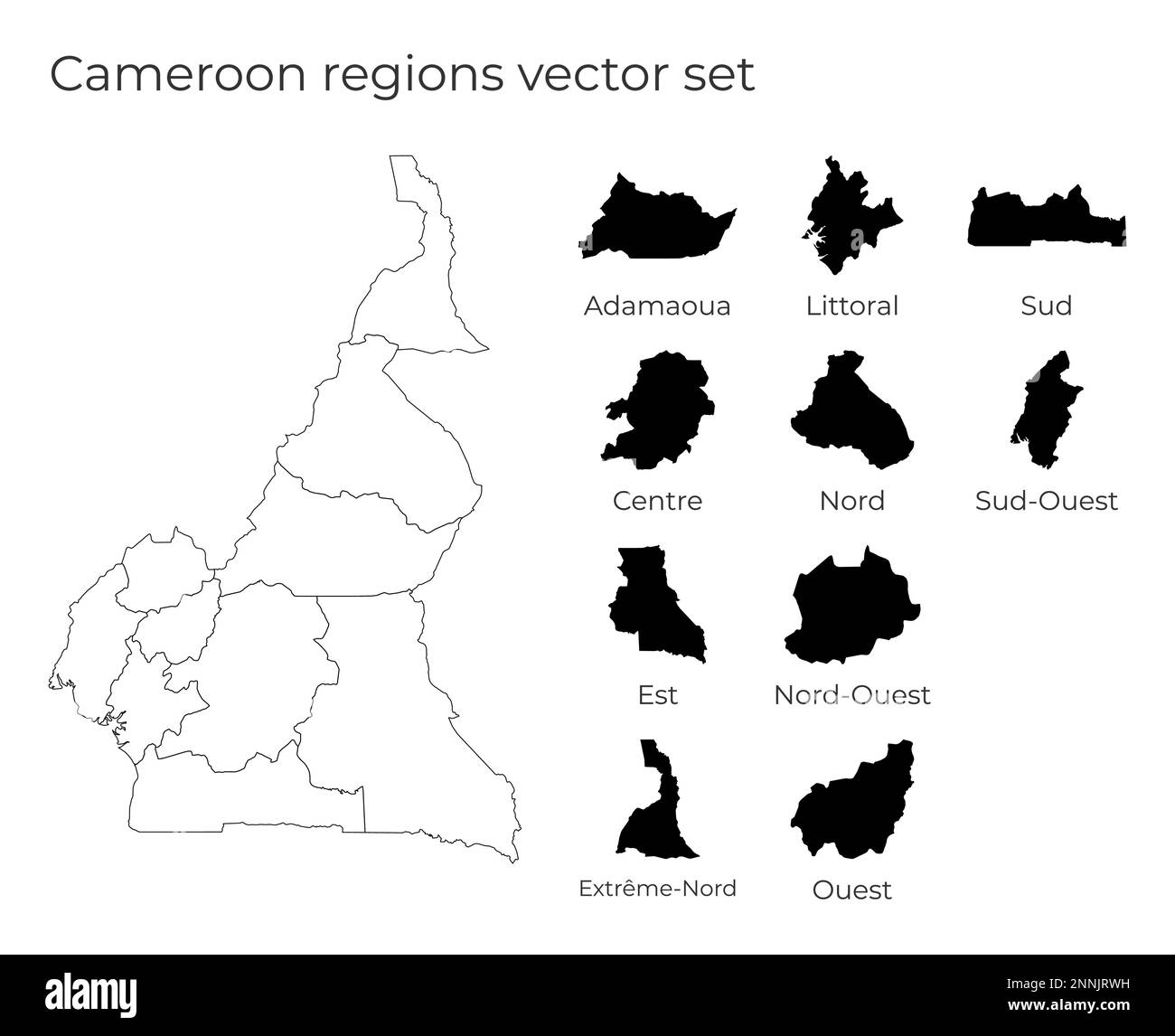 Cameroon regions vector set

Adamaoua

Littoral

Sud

Centre

Nord

Sud-Ouest

Est

Nord-Ouest

Extrême-Nord

Ouest

alamy

Image ID: 2NNJRWH
www.alamy.com