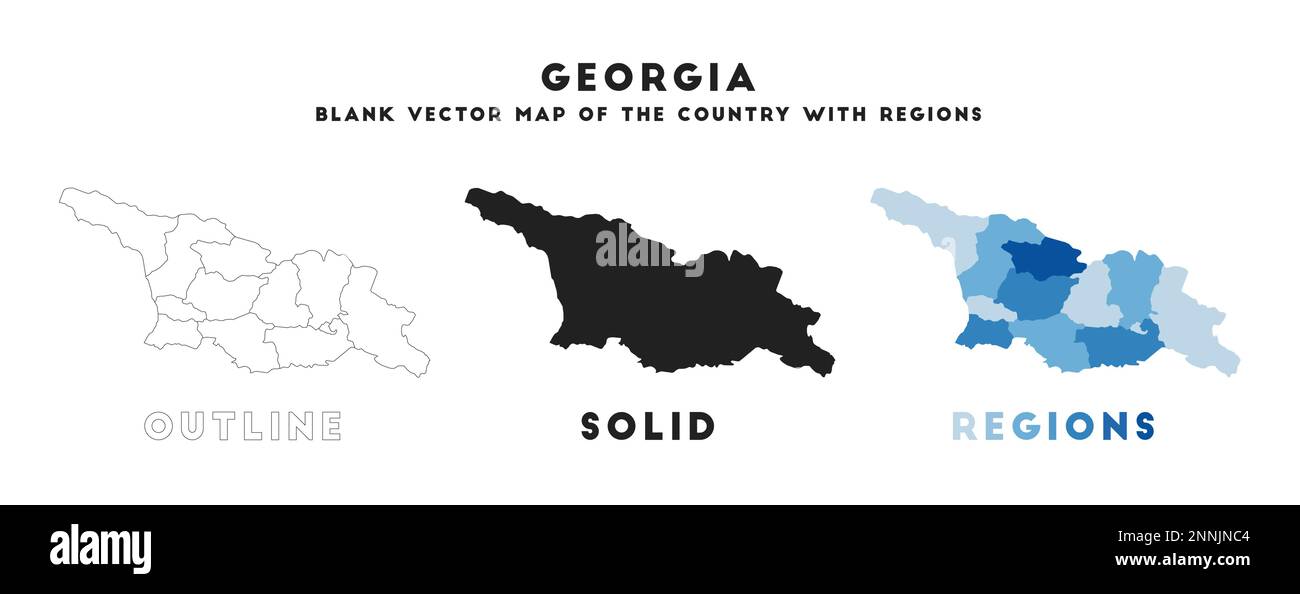 GEORGIA
BLANK VECTOR MAP OF THE COUNTRY WITH REGIONS

alamy

OUTLINE SOLID REGIONS

alamy
Image ID: 2NNJNC4
www.alamy.com