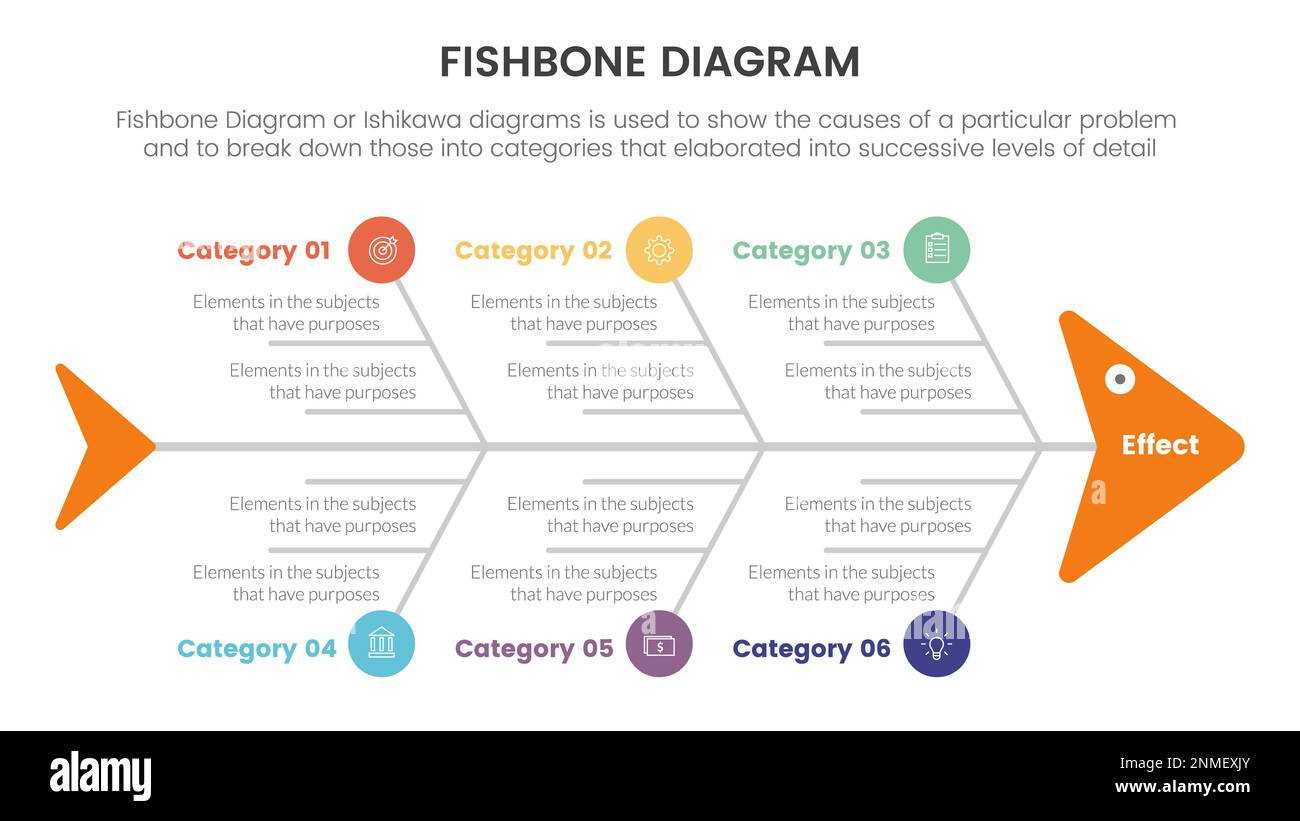 FISHBONE DIAGRAM

Fishbone Diagram or Ishikawa diagrams is used to show the causes of a particular problem and to break down those into categories that elaborated into successive levels of detail

Category 01

Elements in the subjects that have purposes

Elements in the subjects that have purposes

Category 02

Elements in the subjects that have purposes

Elements in the subjects that have purposes

Category 03

Elements in the subjects that have purposes

Elements in the subjects that have purposes

Effect

Elements in the subjects that have purposes

Elements in the subjects that have purposes

Category 04

Elements in the subjects that have purposes

Elements in the subjects that have purposes

Category 05

Elements in the subjects that have purposes

Elements in the subjects that have purposes

Category 06

alamy

2NMEXJY
www.alamy.com