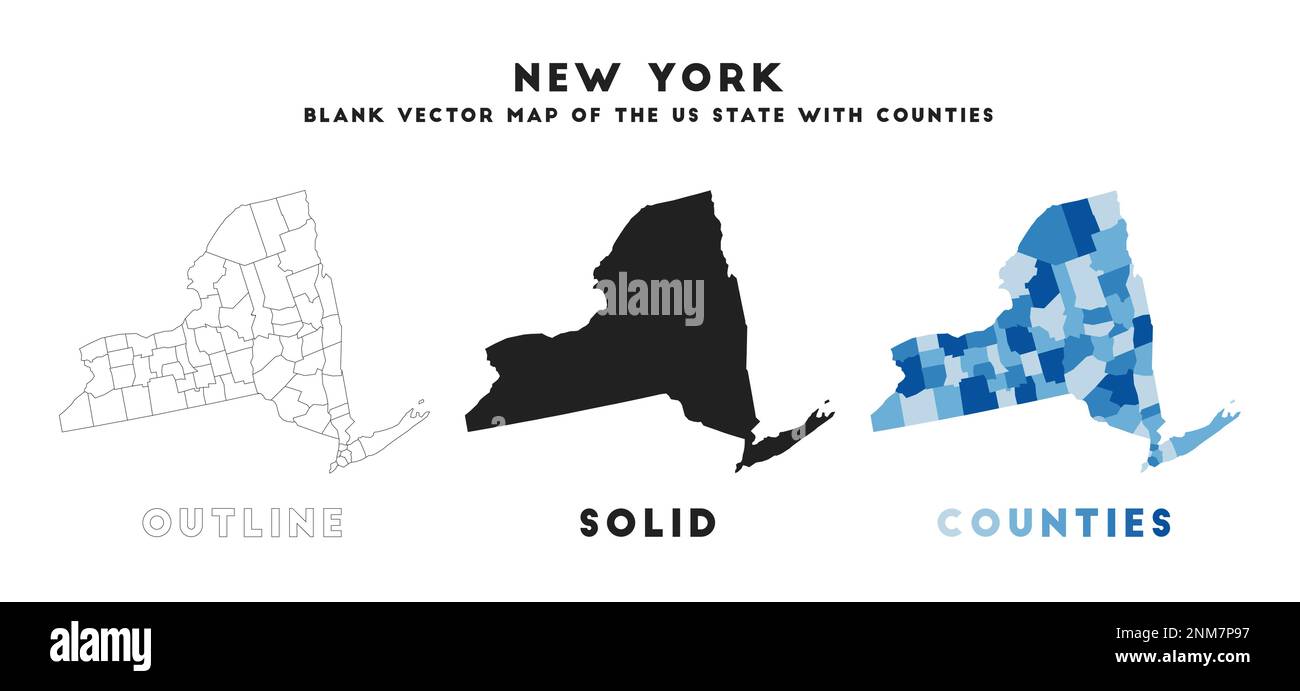 NEW YORK
BLANK VECTOR MAP OF THE US STATE WITH COUNTIES

alamy

OUTLINE

SOLID

COUNTIES

alamy

Image ID: 2NM7P97
www.alamy.com