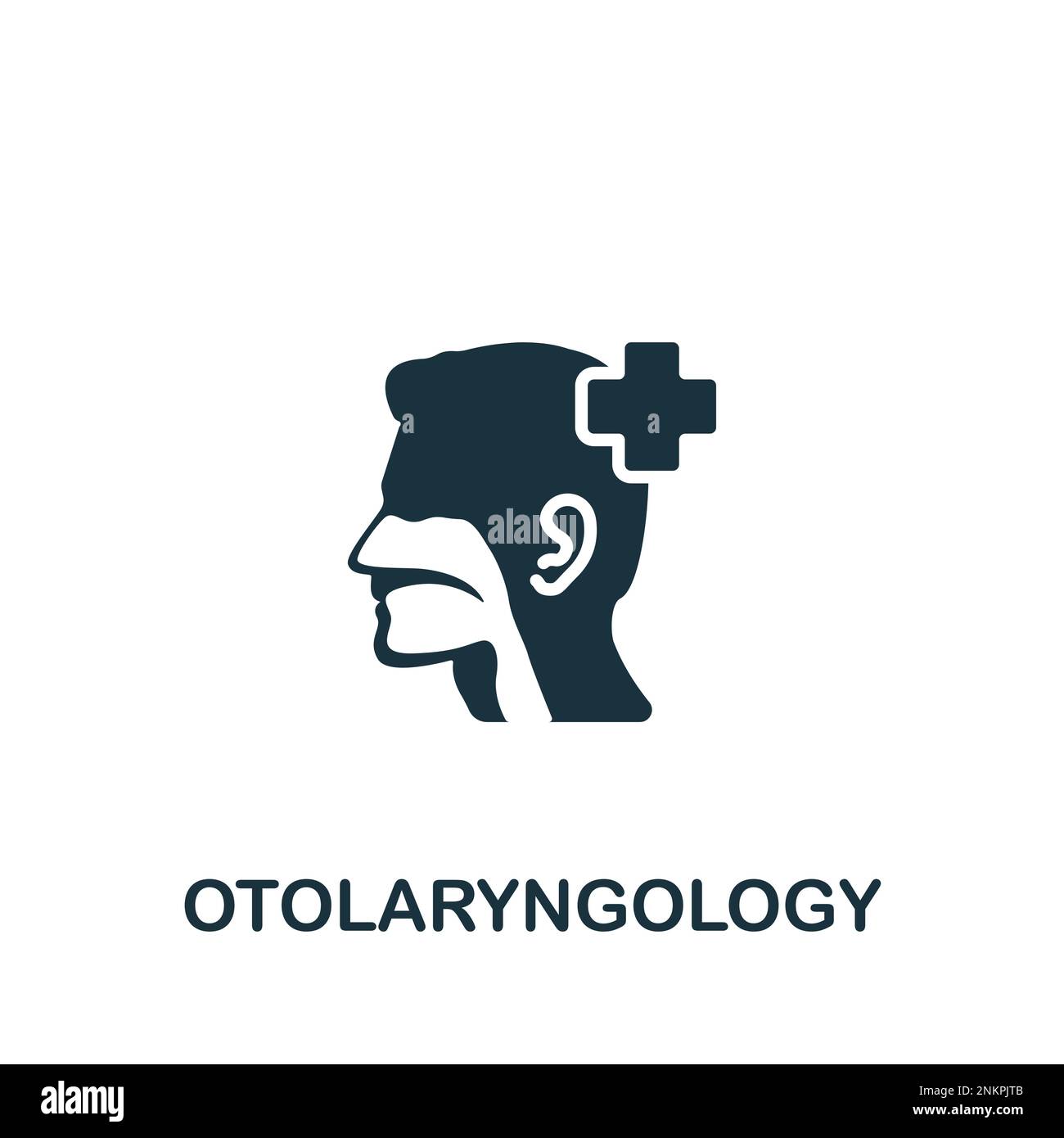 a a
alamy
OTOLARYNGOLOGY
alamy
Image ID: 2NKPJTB
www.alamy.com