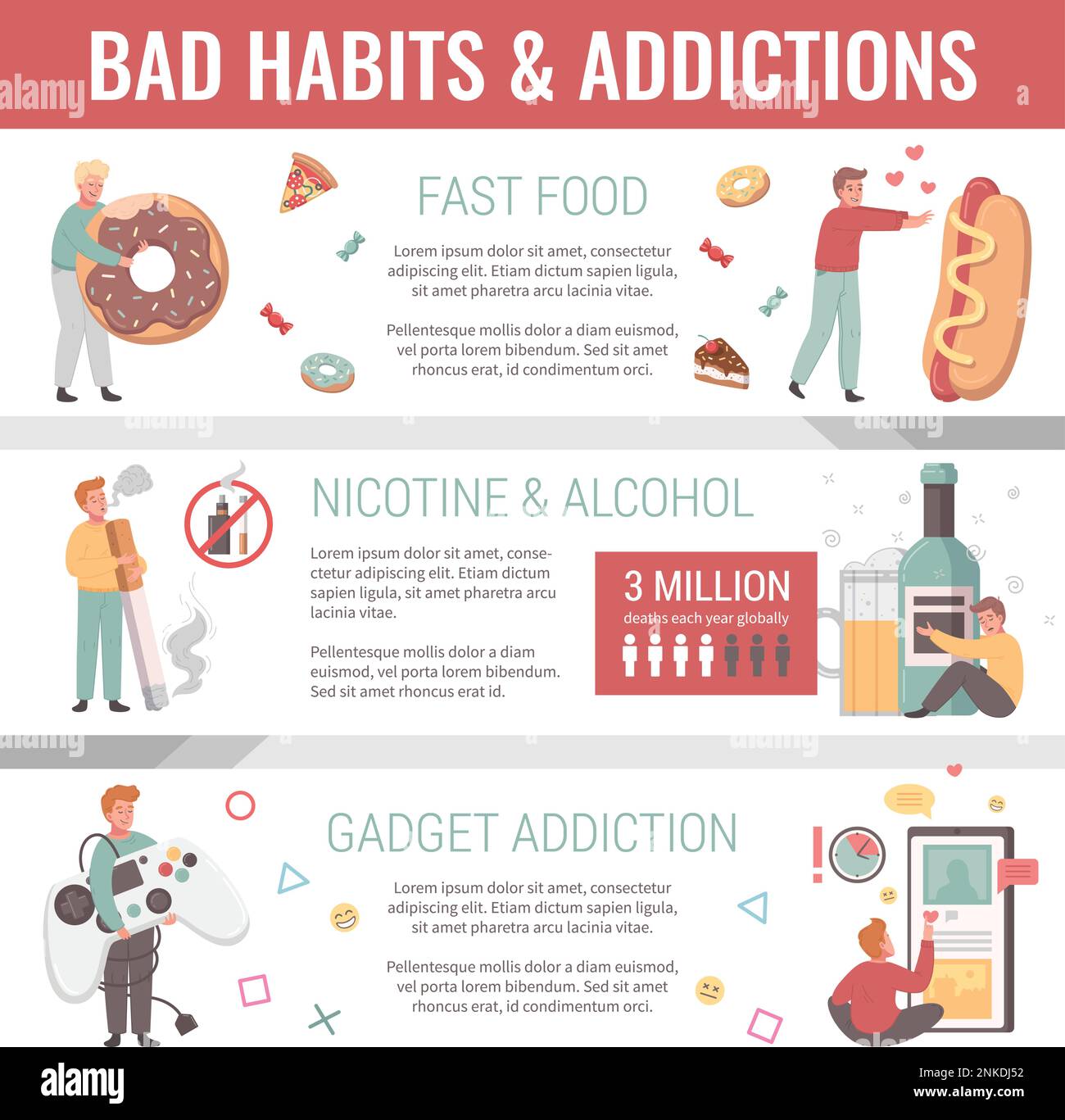 BAD HABITS & ADDICTIONS

FAST FOOD

Lorem ipsum dolor sit amet, consectetur adipiscing elit. Etiam dictum sapien ligula, sit amet pharetra arcu lacinia vitae.

Pellentesque mollis dolor a diam euismod, vel porta lorem bibendum. Sed sit amet rhoncus erat, id condimentum orci.

NICOTINE & ALCOHOL

Lorem ipsum dolor sit amet, consectetur adipiscing elit. Etiam dictum sapien ligula, sit amet pharetra arcu lacinia vitae.

Pellentesque mollis dolor a diam euismod, vel porta lorem bibendum. Sed sit amet rhoncus erat id.

3 MILLION
deaths each year globally

GADGET ADDICTION

Lorem ipsum dolor sit amet, consectetur adipiscing elit. Etiam dictum sapien ligula, sit amet pharetra arcu lacinia vitae.

Pellentesque mollis dolor a diam euismod, vel porta lorem bibendum. Sed sit amet rhoncus erat, id condimentum orci.

alamy
Image ID: 2NKDJ52
www.alamy.com