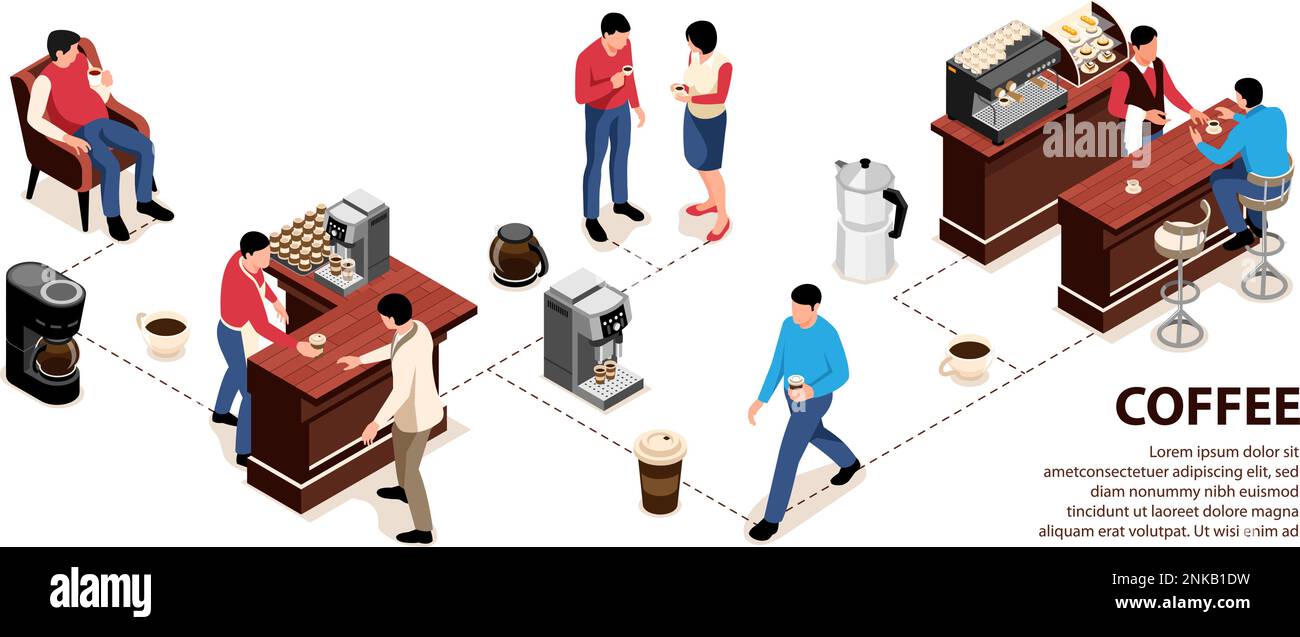 alamy

COFFEE

Lorem ipsum dolor sit ametconsectetuer adipiscing elit, sed diam nonummy nibh euismod tincidunt ut laoreet dolore magna aliquam erat volutpat. Ut wisi enim ad

alamy

Image ID: 2NKB1DW
www.alamy.com