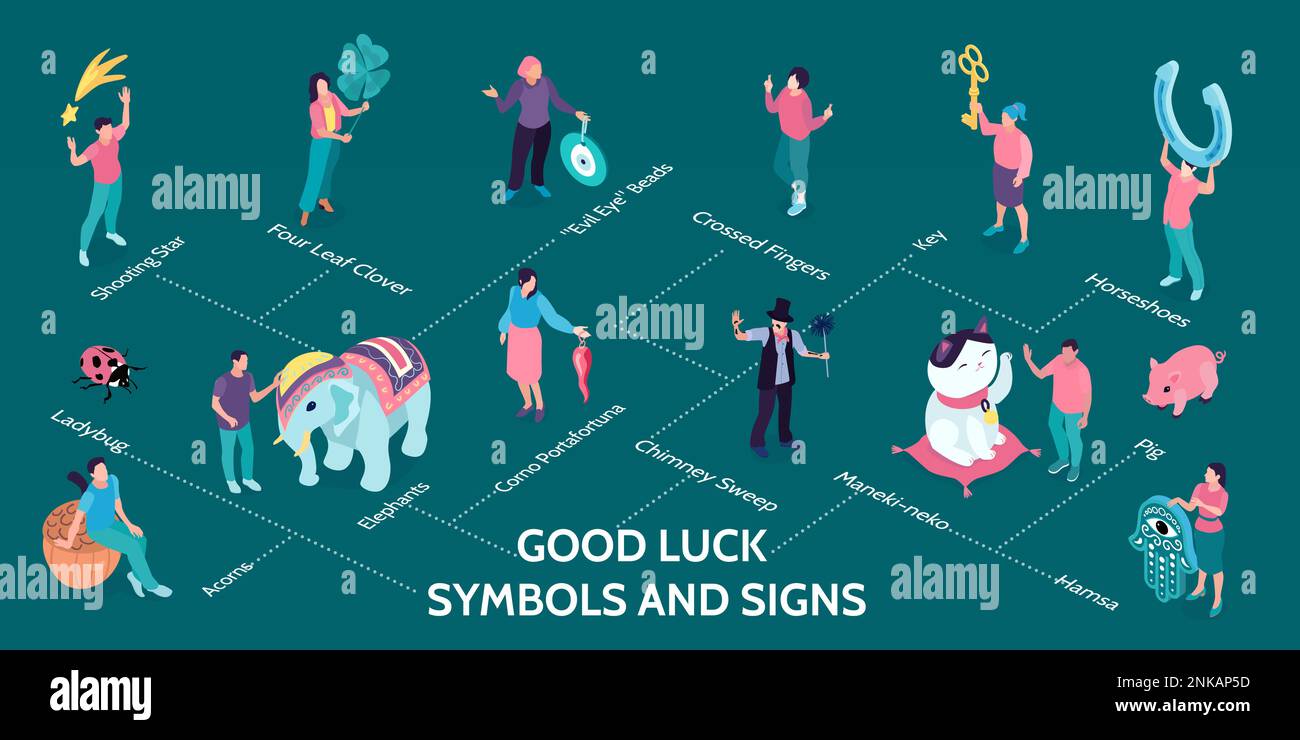 Shooting Star
Four Leaf Clover
"Evil Eye" Beads
Crossed Fingers
Key
Horseshoes
Ladybug
Elephants
Corno Portafortuna
Chimney Sweep
Maneki-neko
Pig
Acorns
Hamsa
GOOD LUCK SYMBOLS AND SIGNS
alamy
alamy
alamy
alamy
alamy
a
alamy
Image ID: 2NKAP5D
www.alamy.com