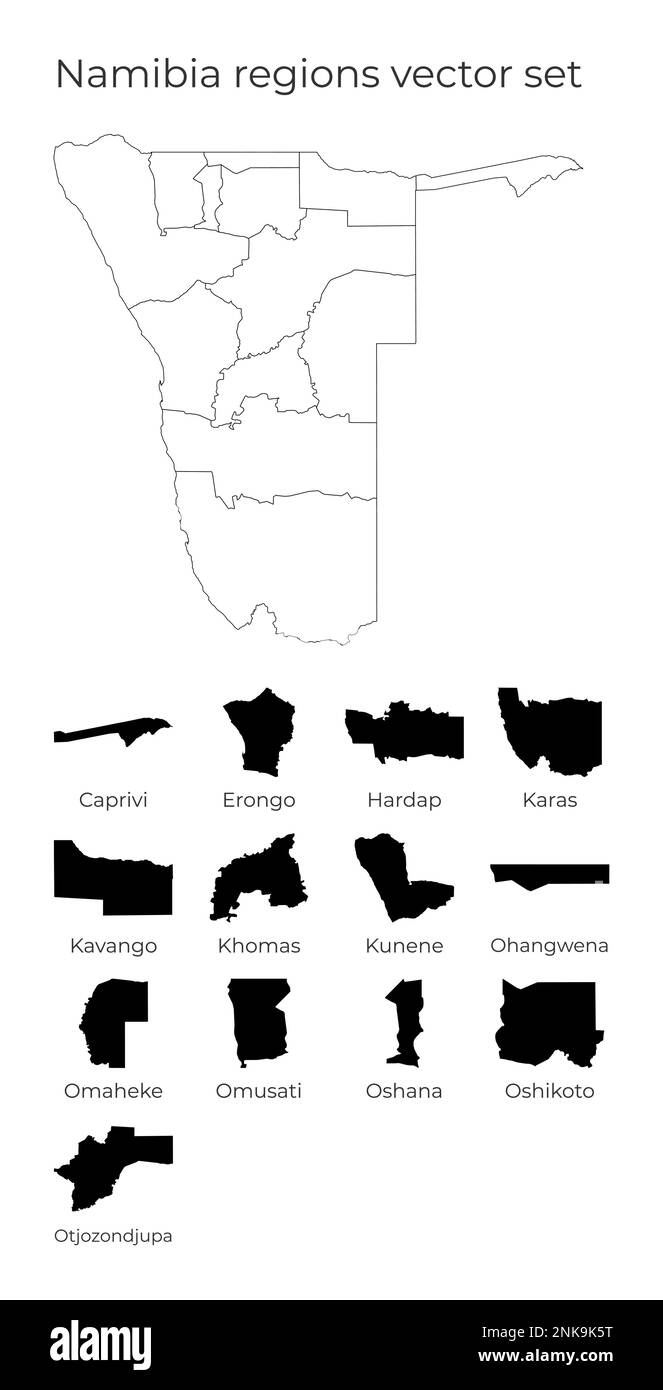 Namibia regions vector set

Caprivi
Erongo
Hardap
Karas

Kavango
Khomas
Kunene
Ohangwena

Omaheke
Omusati
Oshana
Oshikoto

Otjozondjupa

alamy

Image ID: 2NK9K5T
www.alamy.com