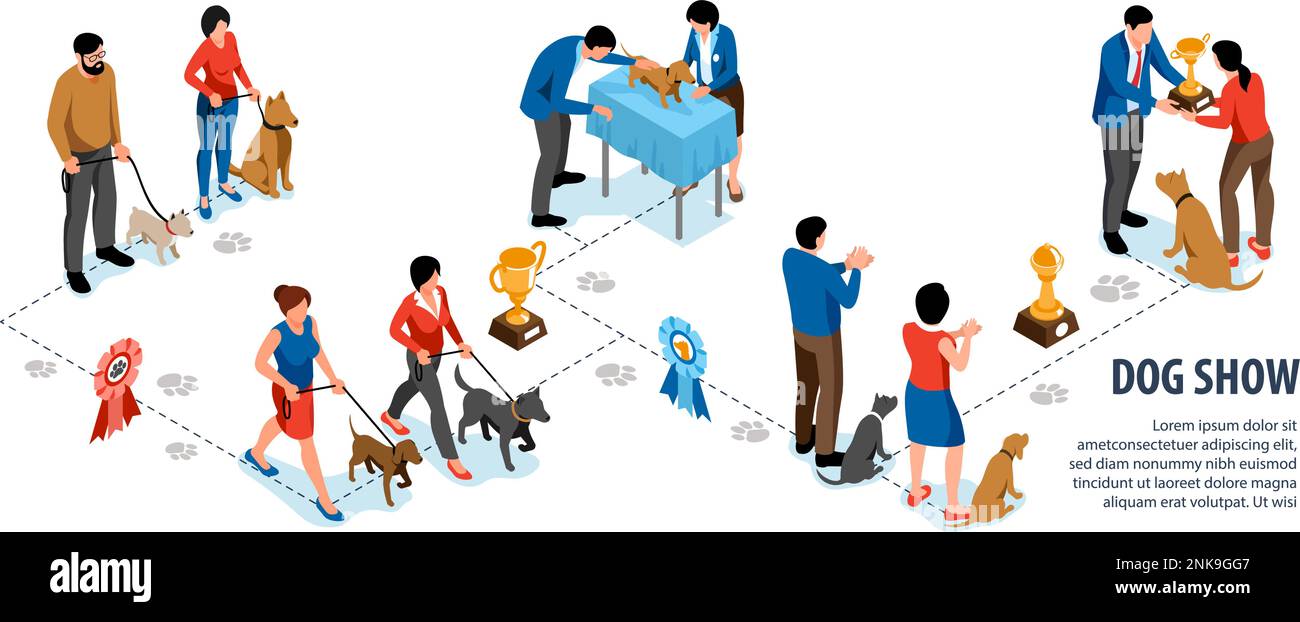 DOG SHOW

Lorem ipsum dolor sit ametconsectetuer adipiscing elit, sed diam nonummy nibh euismod tincidunt ut laoreet dolore magna aliquam erat volutpat. Ut wisi

alamy

Image ID: 2NK9GG7
www.alamy.com