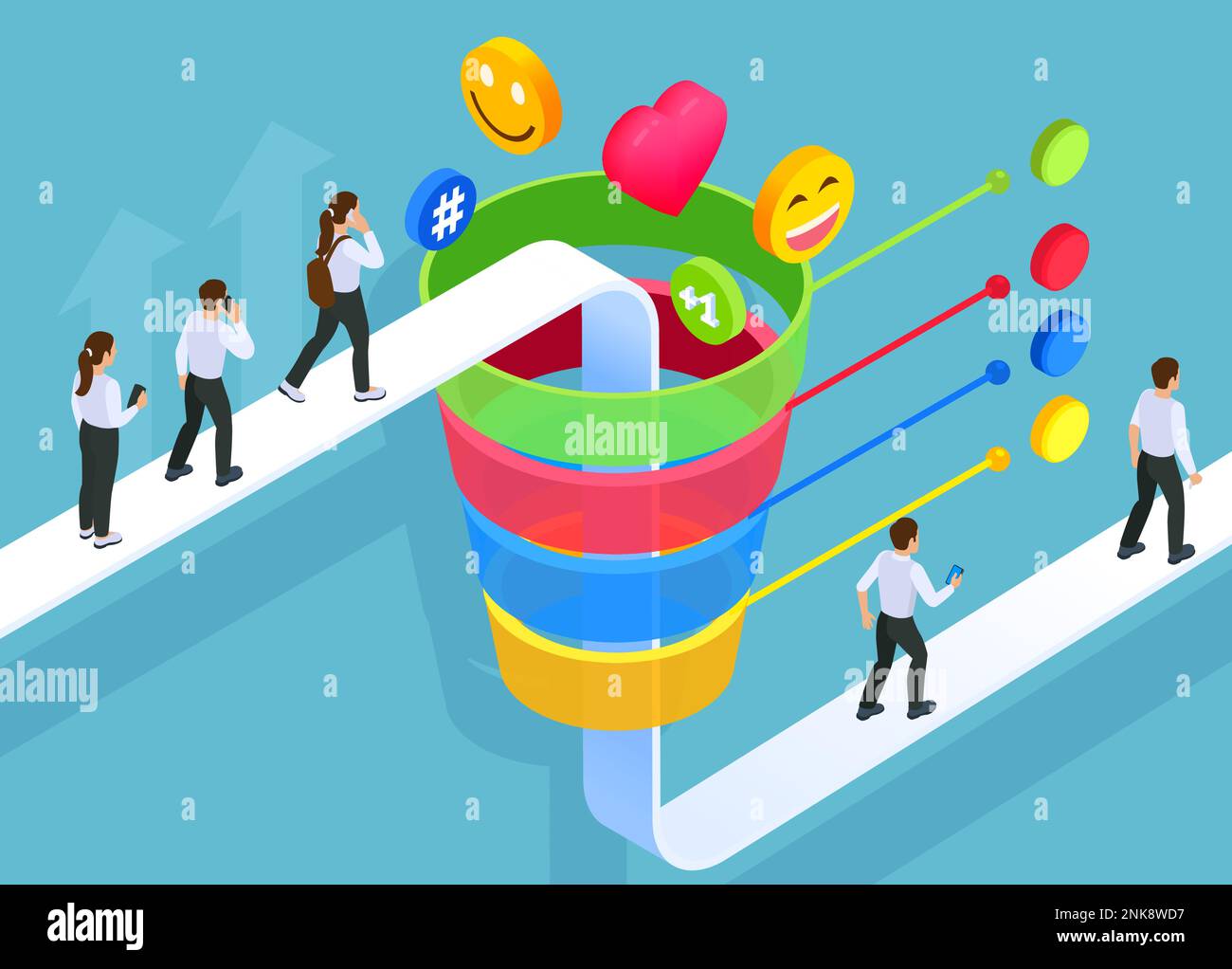 #

+1

alamy

alamy

alamy

alamy

alamy

alamy

Image ID: 2NK8WD7
www.alamy.com