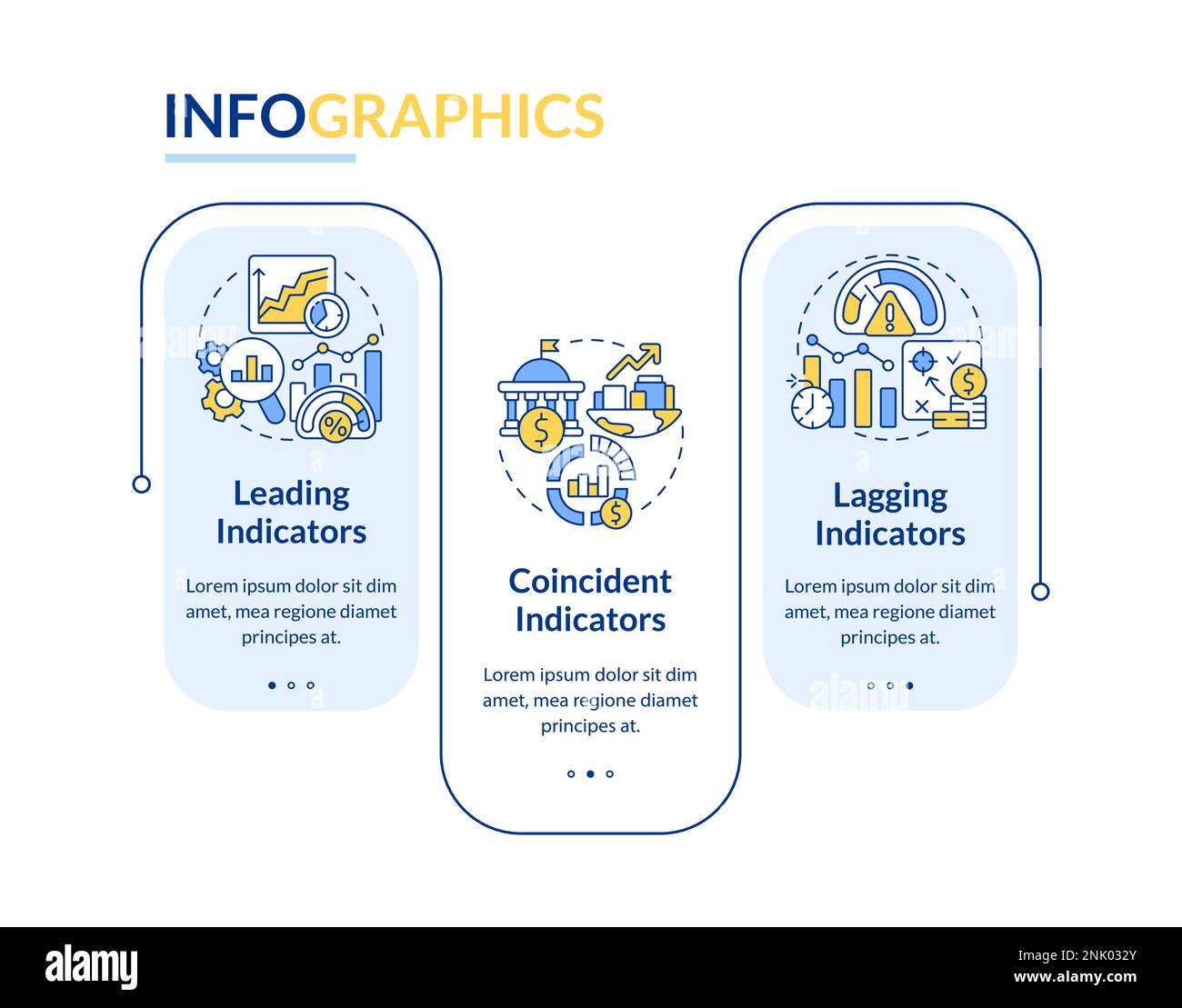 INFOGRAPHICS

Leading Indicators

Lorem ipsum dolor sit dim amet, mea regione diamet principes at.

Coincident Indicators

Lorem ipsum dolor sit dim amet, mea regione diamet principes at.

Lagging Indicators

Lorem ipsum dolor sit dim amet, mea regione diamet principes at.

alamy

Image ID: 2NK032Y
www.alamy.com