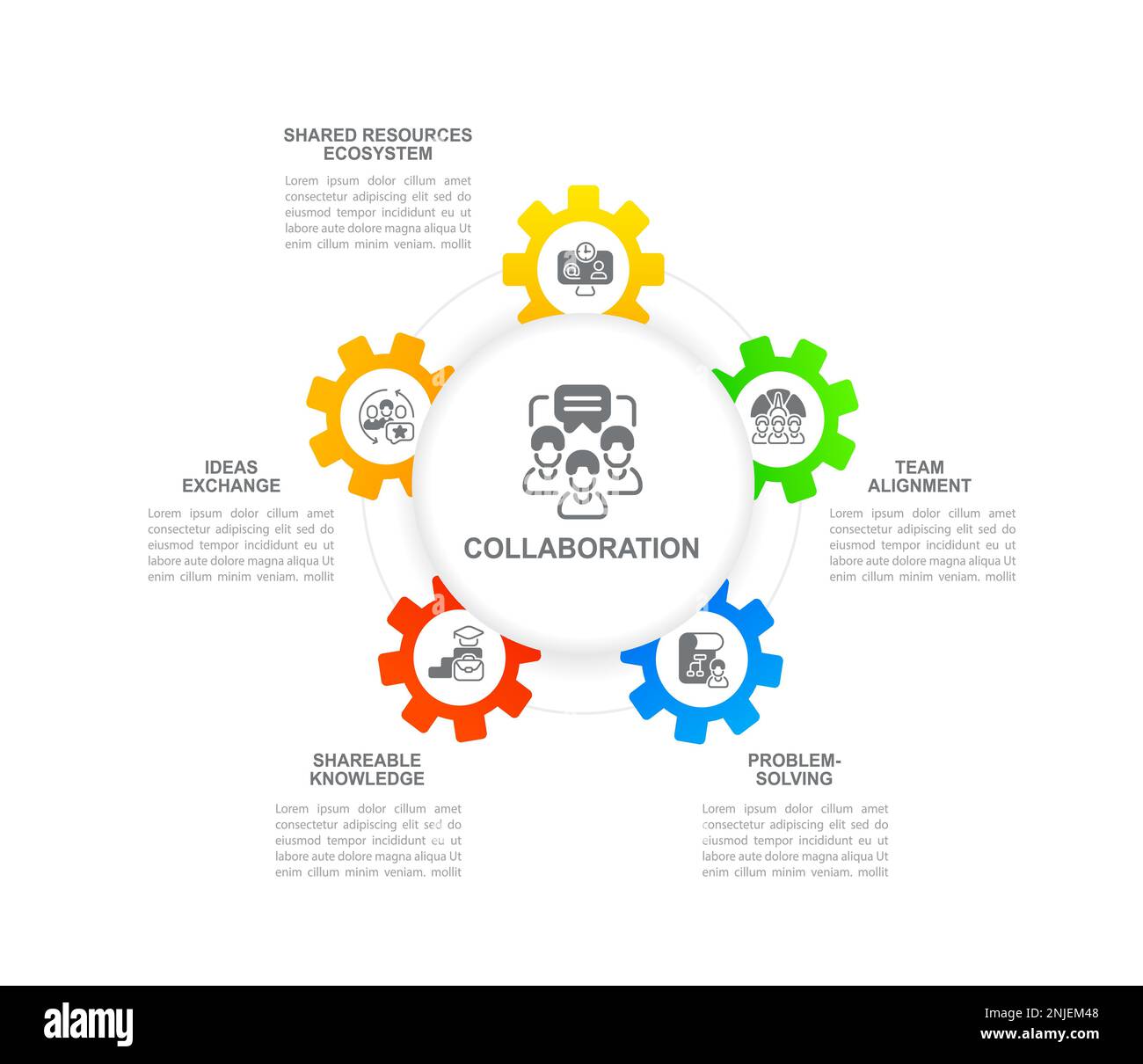 SHARED RESOURCES ECOSYSTEM

Lorem ipsum dolor cillum amet consectetur adipiscing elit sed do eiusmod tempor incididunt eu ut labore aute dolore magna aliqua Ut enim cillum minim veniam. mollit

IDEAS EXCHANGE

Lorem ipsum dolor cillum amet consectetur adipiscing elit sed do eiusmod tempor incididunt eu ut labore aute dolore magna aliqua Ut enim cillum minim veniam. mollit

COLLABORATION

TEAM ALIGNMENT

Lorem ipsum dolor cillum amet consectetur adipiscing elit sed do eiusmod tempor incididunt eu ut labore aute dolore magna aliqua Ut enim cillum minim veniam. mollit

SHAREABLE KNOWLEDGE

Lorem ipsum dolor cillum amet consectetur adipiscing elit sed do eiusmod tempor incididunt eu ut labore aute dolore magna aliqua Ut enim cillum minim veniam. mollit

PROBLEM-SOLVING

Lorem ipsum dolor cillum amet consectetur adipiscing elit sed do eiusmod tempor incididunt eu ut labore aute dolore magna aliqua Ut enim cillum minim veniam. mollit

alamy

Image ID: 2NJEM48
www.alamy.com