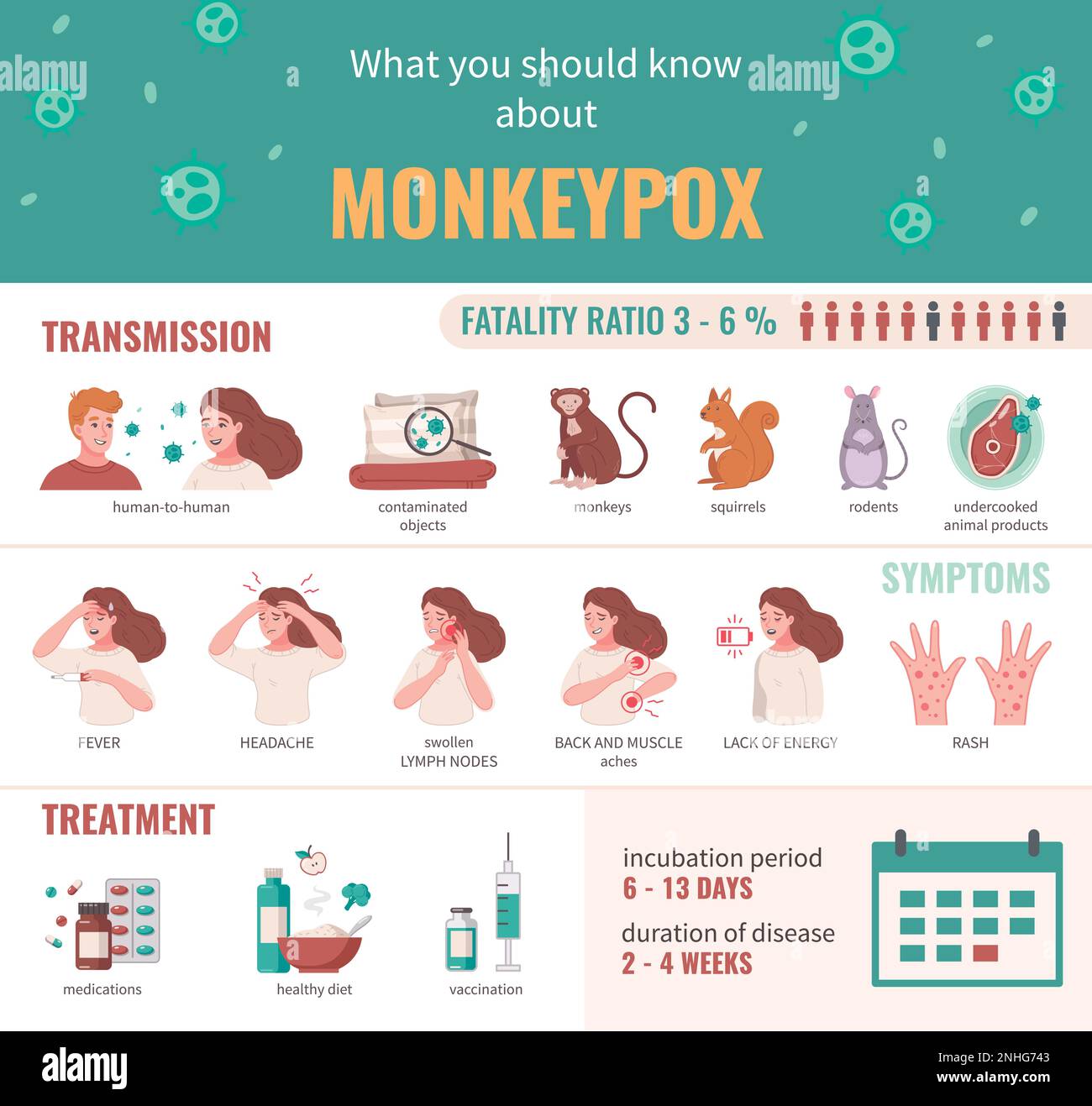 alamy

What you should know about

alamy

MONKEYPOX

TRANSMISSION

FATALITY RATIO 3 - 6 %

human-to-human

contaminated objects

monkeys

squirrels

rodents

undercooked animal products

SYMPTOMS

FEVER

HEADACHE

swollen LYMPH NODES

BACK AND MUSCLE aches

LACK OF ENERGY

RASH

TREATMENT

medications

healthy diet

vaccination

incubation period
6 - 13 DAYS

duration of disease
2 - 4 WEEKS

alamy

Image ID: 2NHG743
www.alamy.com