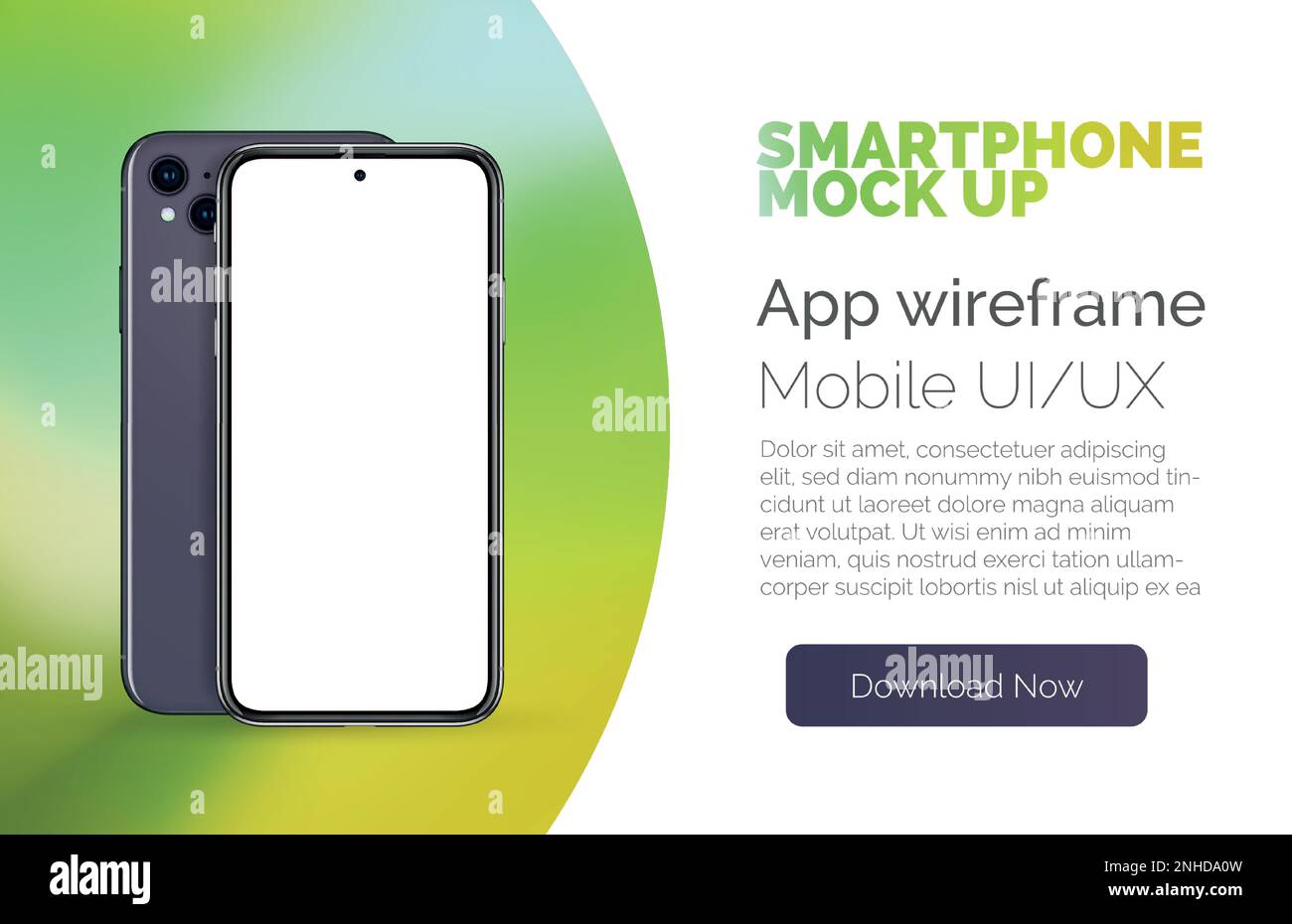 SMARTPHONE MOCK UP

App wireframe

Mobile UI/UX

Dolor sit amet, consectetuer adipiscing elit, sed diam nonummy nibh euismod tincidunt ut laoreet dolore magna aliquam erat volutpat. Ut wisi enim ad minim veniam, quis nostrud exerci tation ullamcorper suscipit lobortis nisl ut aliquip ex ea

Download Now

alamy

alamy

alamy

alamy

alamy

Image ID: 2NHDA0W
www.alamy.com