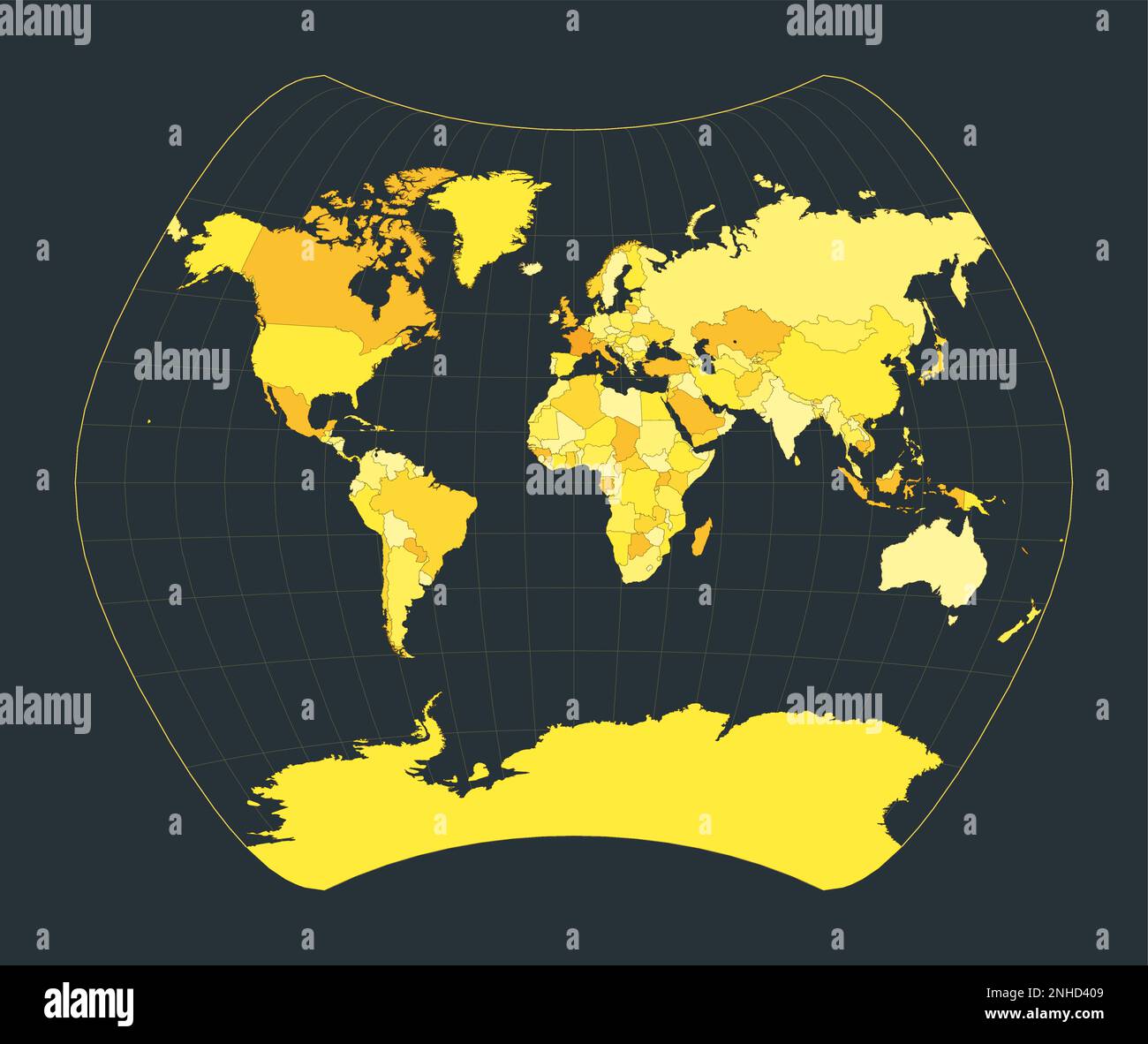 alamy

alamy

alamy

alamy

alamy

alamy

alamy

alamy

Image ID: 2NHD409
www.alamy.com