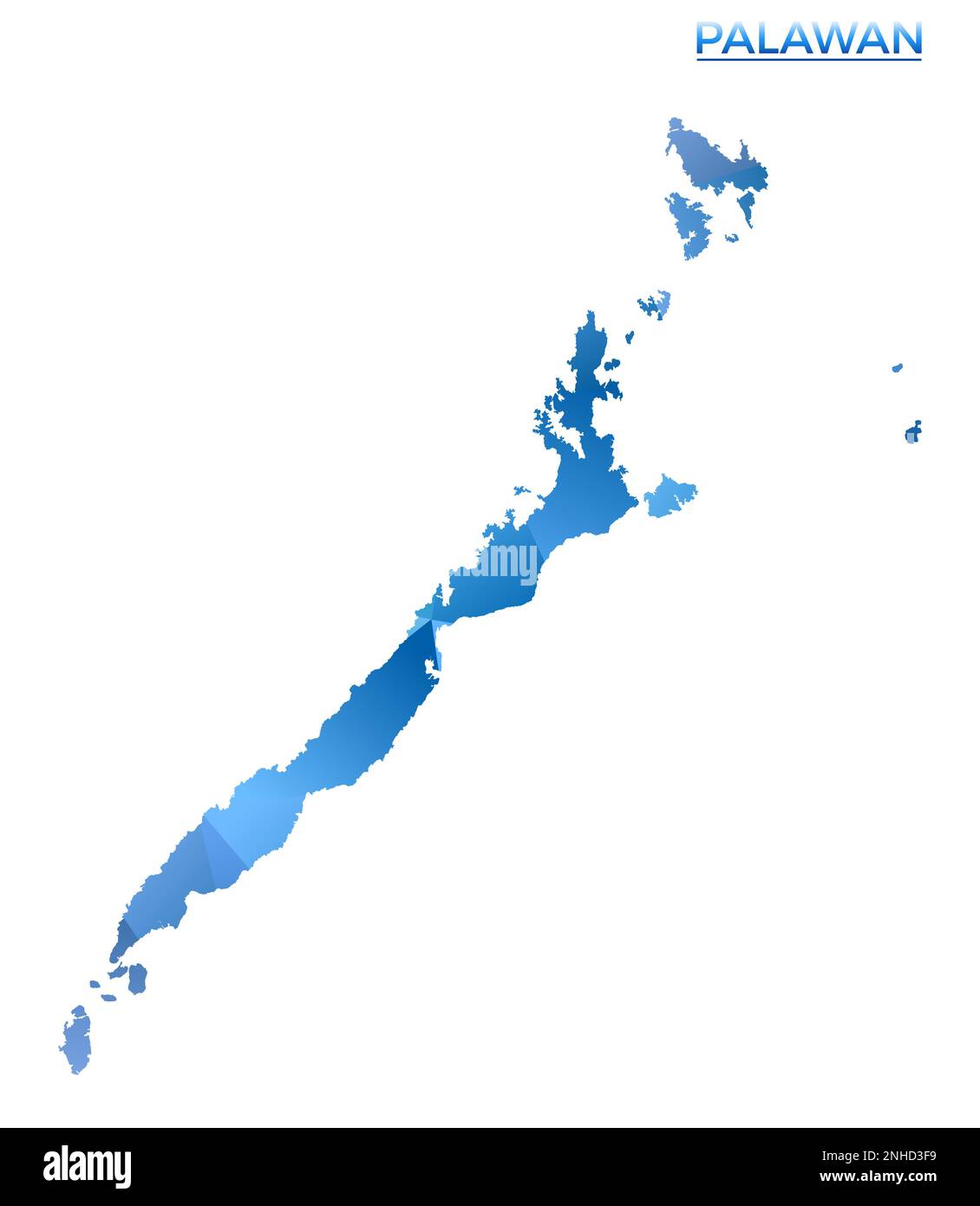 PALAWAN

alamy

alamy

Image ID: 2NHD3F9
www.alamy.com