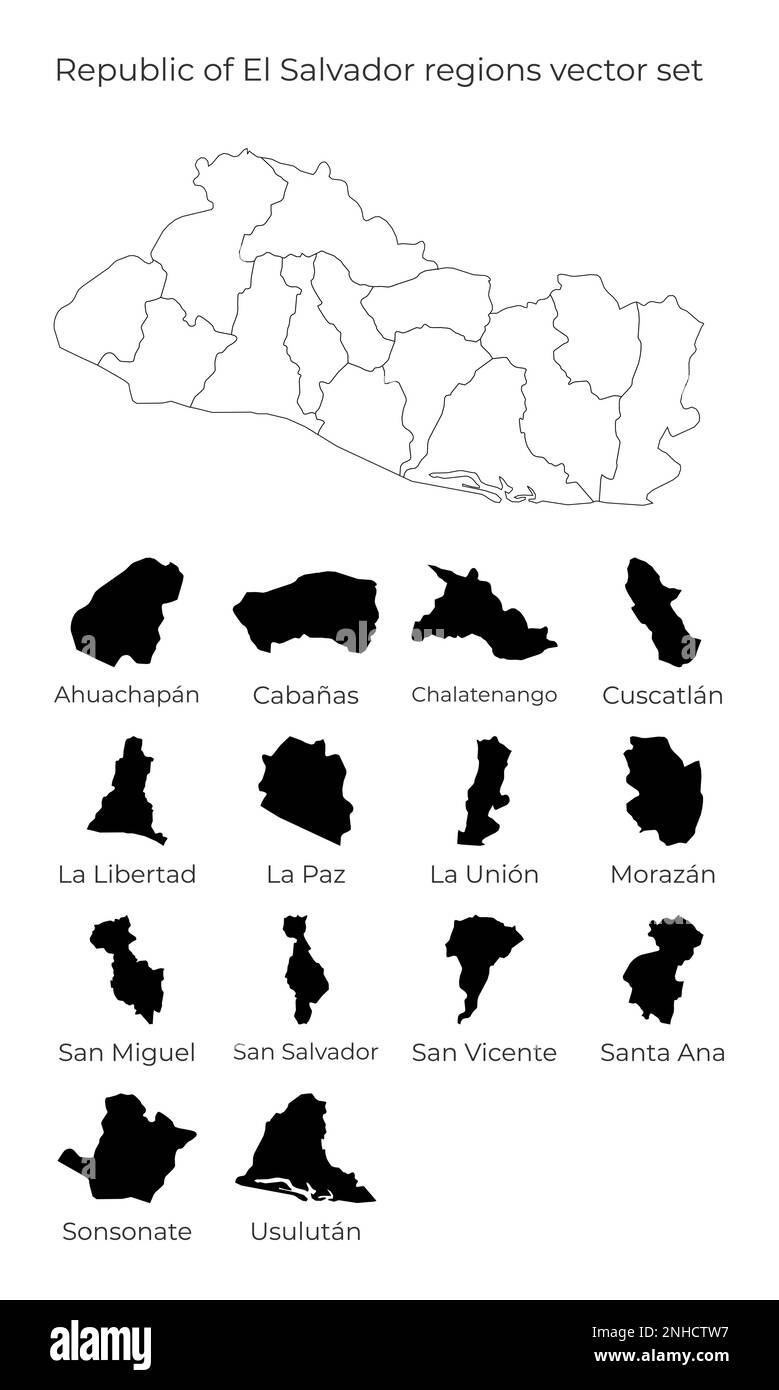 Republic of El Salvador regions vector set

Ahuachapán

Cabañas

Chalatenango

Cuscatlán

La Libertad

La Paz

La Unión

Morazán

San Miguel

San Salvador

San Vicente

Santa Ana

Sonsonate

Usulután

alamy

Image ID: 2NHCTW7
www.alamy.com