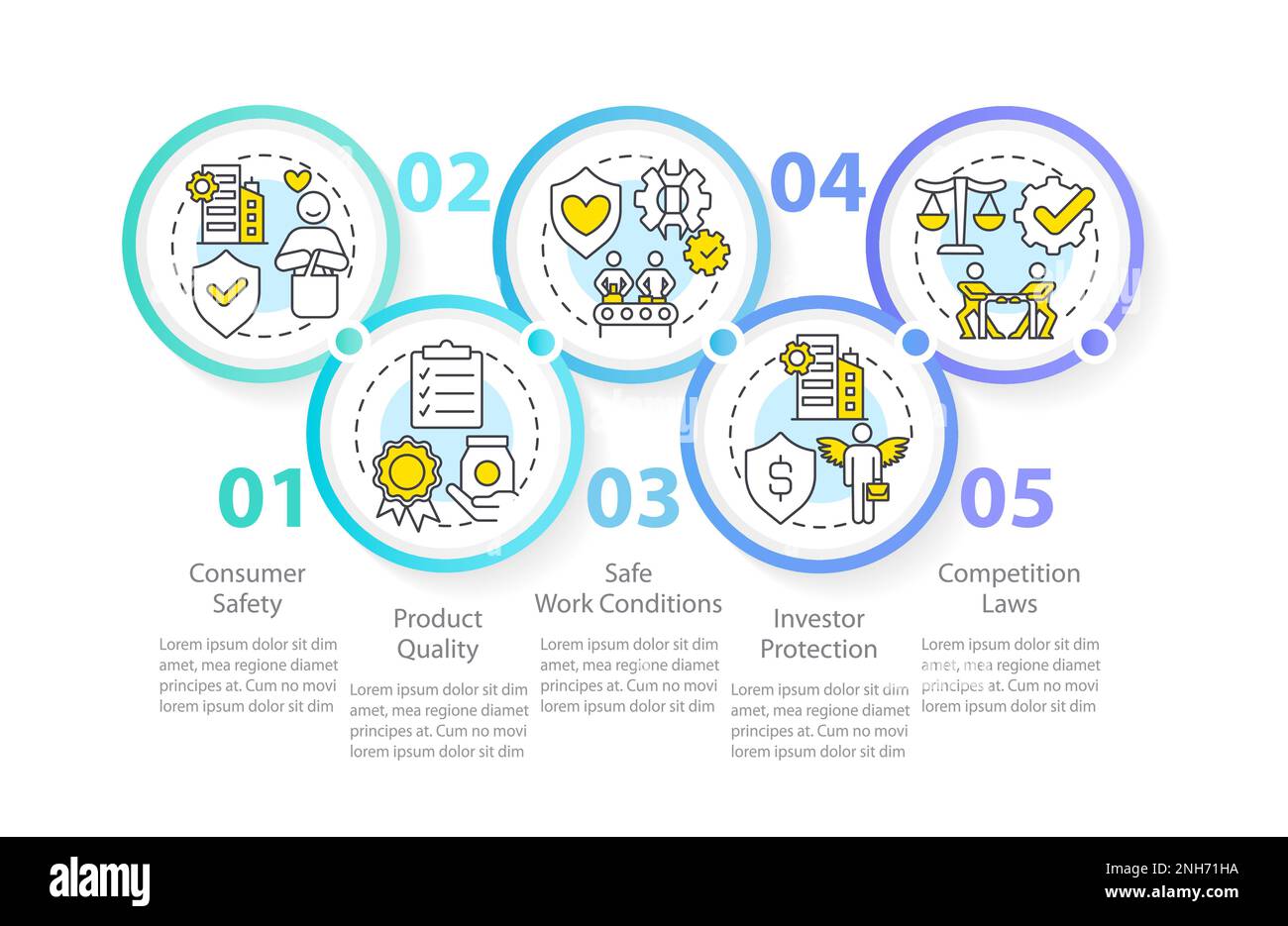 02

04

01

03

05

Consumer Safety

Lorem ipsum dolor sit dim amet, mea regione diamet principes at. Cum no movi lorem ipsum dolor sit dim

Product Quality

Lorem ipsum dolor sit dim amet, mea regione diamet principes at. Cum no movi lorem ipsum dolor sit dim

Safe Work Conditions

Lorem ipsum dolor sit dim amet, mea regione diamet principes at. Cum no movi lorem ipsum dolor sit dim

Investor Protection

Lorem ipsum dolor sit dim amet, mea regione diamet principes at. Cum no movi lorem ipsum dolor sit dim

Competition Laws

Lorem ipsum dolor sit dim amet, mea regione diamet principes at. Cum no movi lorem ipsum dolor sit dim

alamy

Image ID: 2NH71HA
www.alamy.com