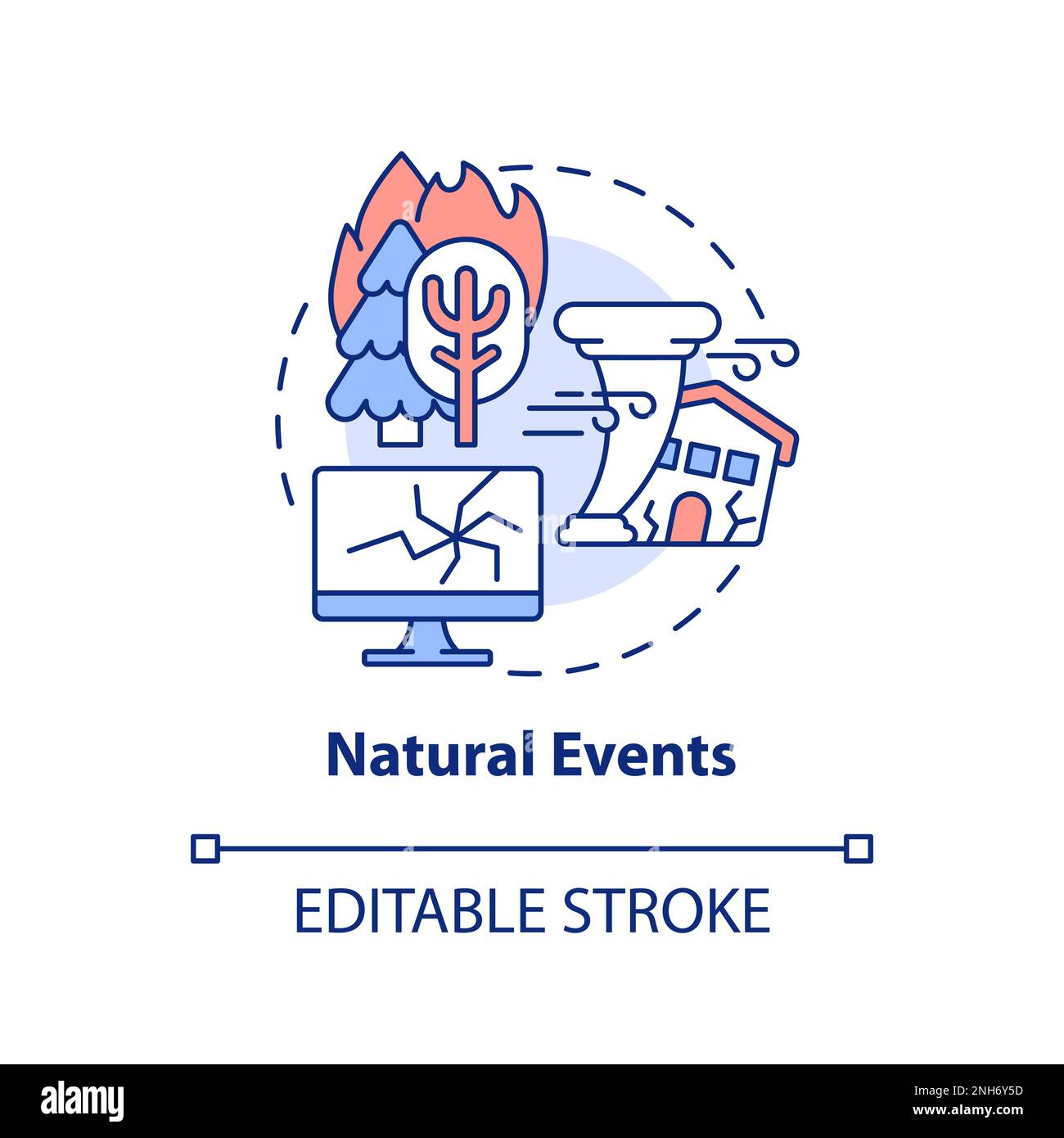 Natural Events

EDITABLE STROKE

alamy

Image ID: 2NH6Y5D
www.alamy.com