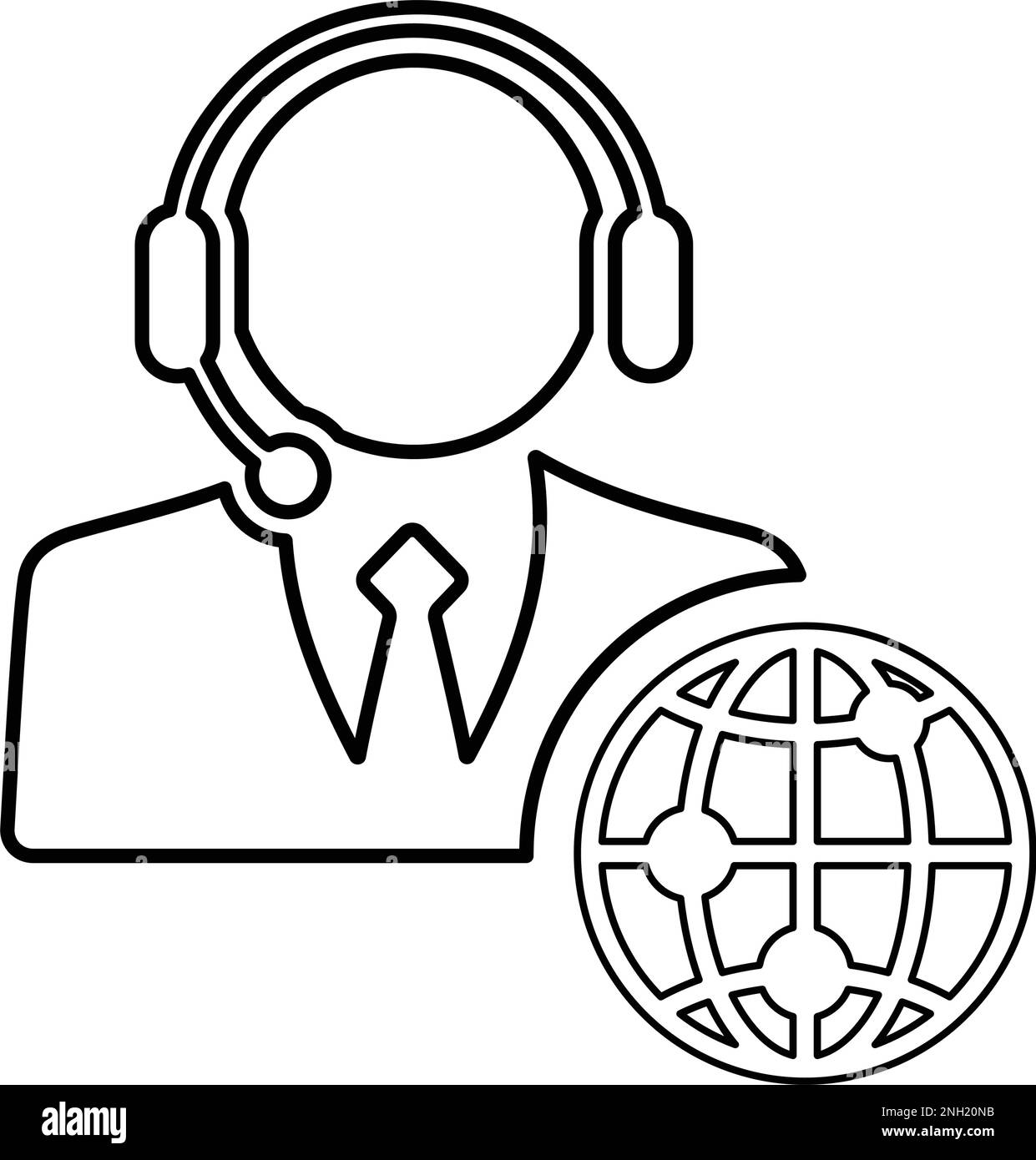 alamy

Image ID: 2NH20NB
www.alamy.com