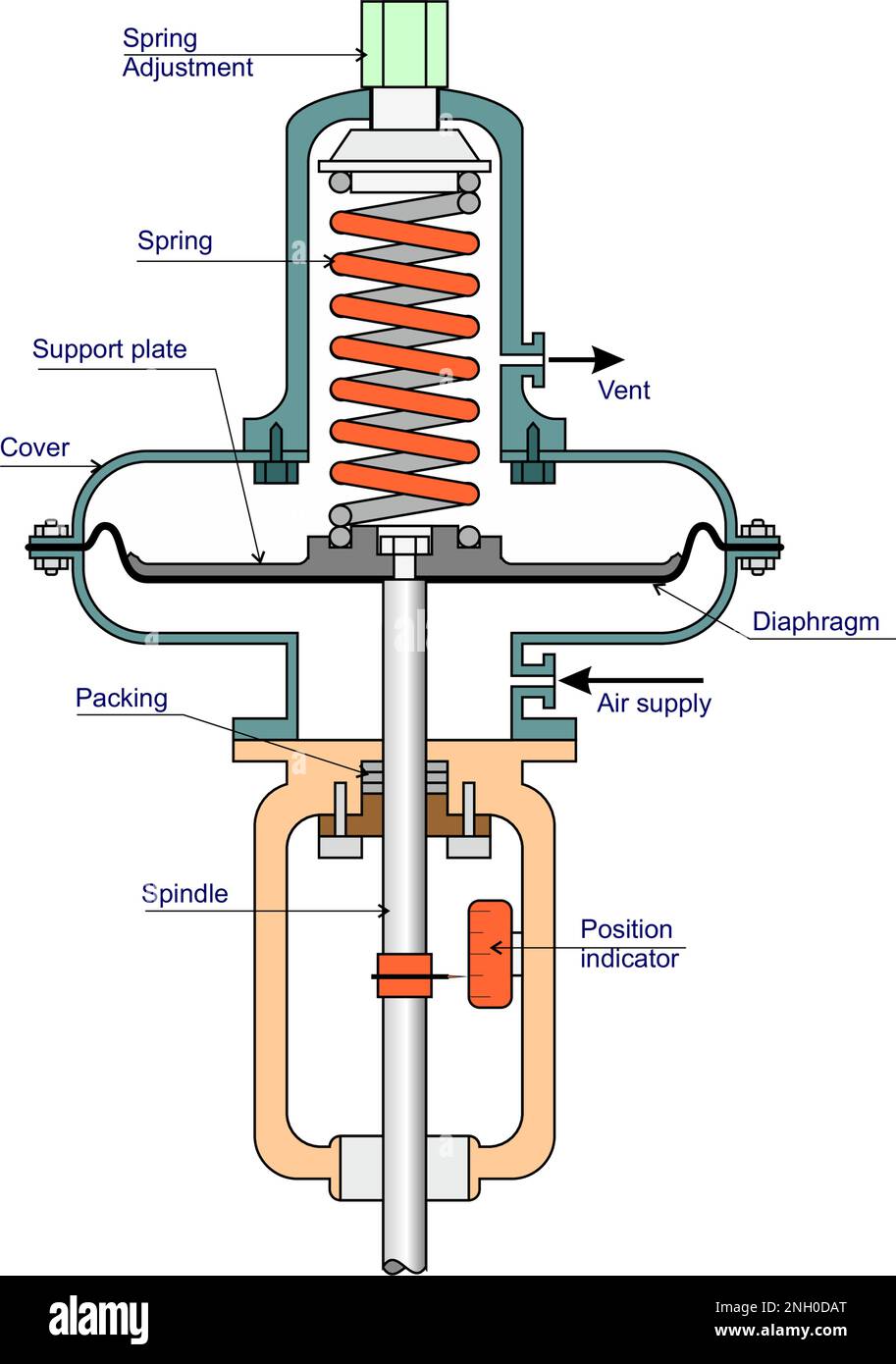 Spring Adjustment

Spring

Support plate

Vent

Cover

Diaphragm

Packing

Air supply

Spindle

Position indicator

alamy

Image ID: 2NH0DAT
www.alamy.com