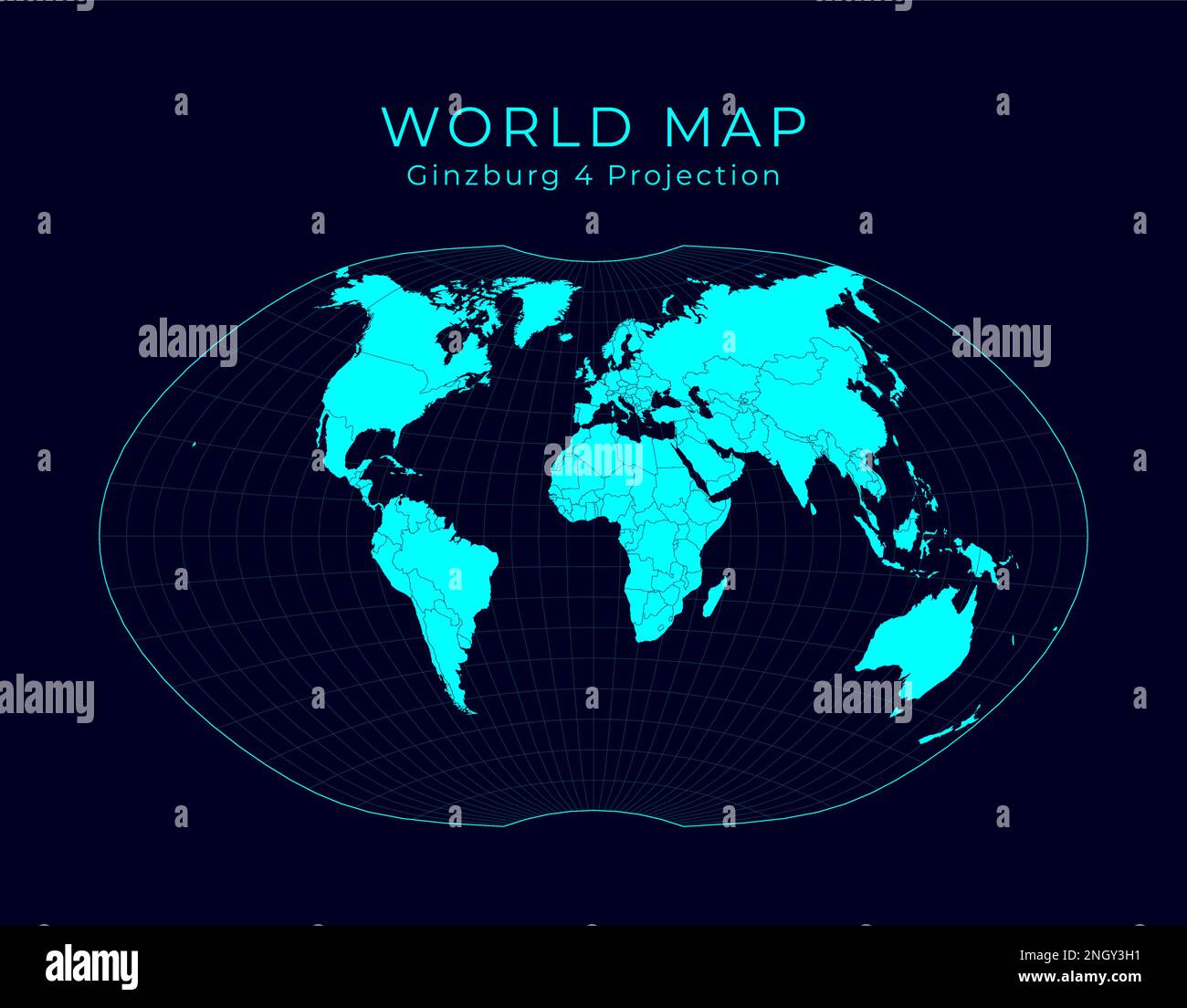 WORLD MAP
Ginzburg 4 Projection

alamy

alamy

alamy

alamy

alamy

alamy

Image ID: 2NGY3H1
www.alamy.com