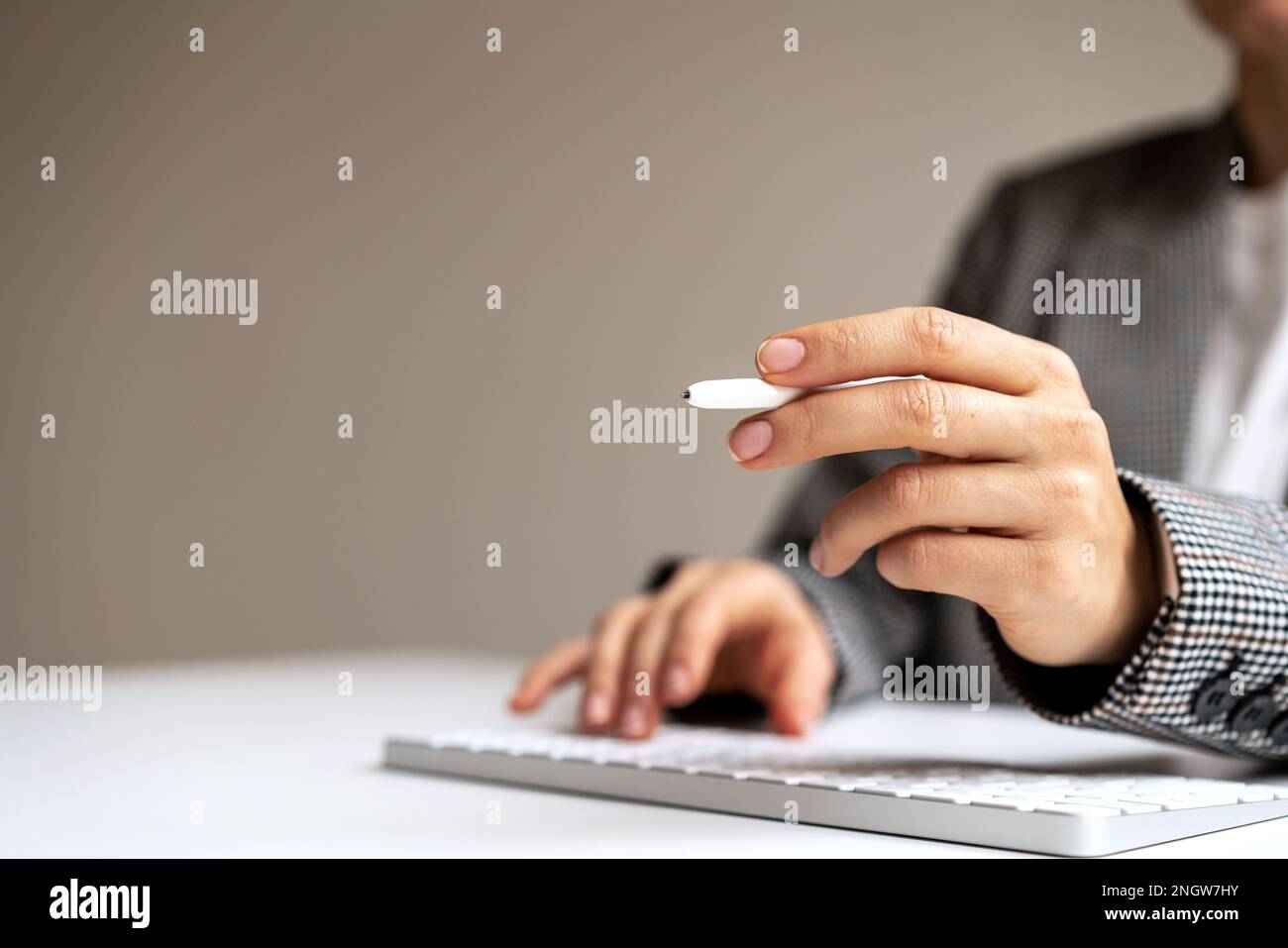 alamy
alamy
alamy
alamy
alamy

alamy

Image ID: 2NGW7HY
www.alamy.com