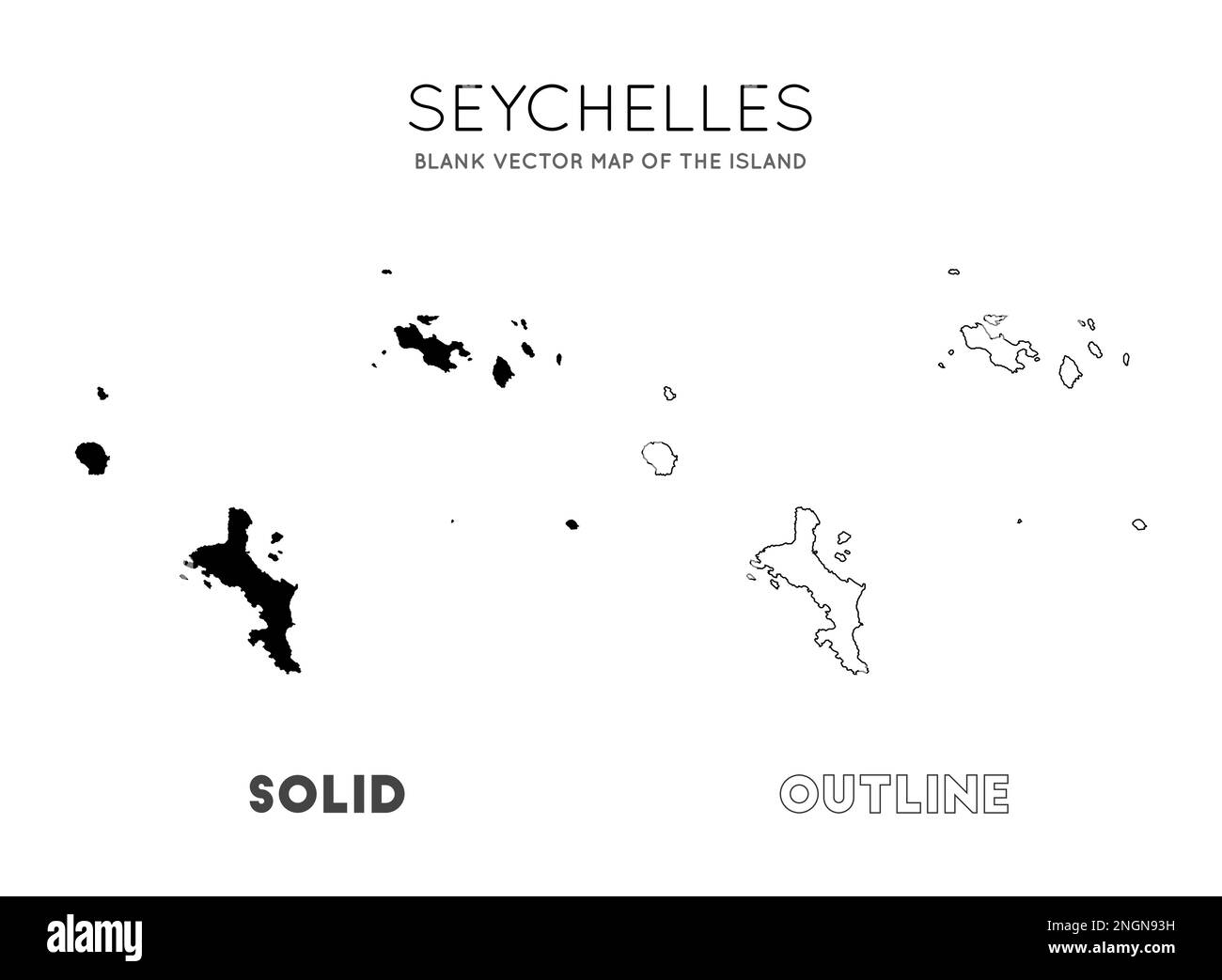 SEYCHELLES
BLANK VECTOR MAP OF THE ISLAND

SOLID

OUTLINE

alamy

Image ID: 2NGN93H
www.alamy.com