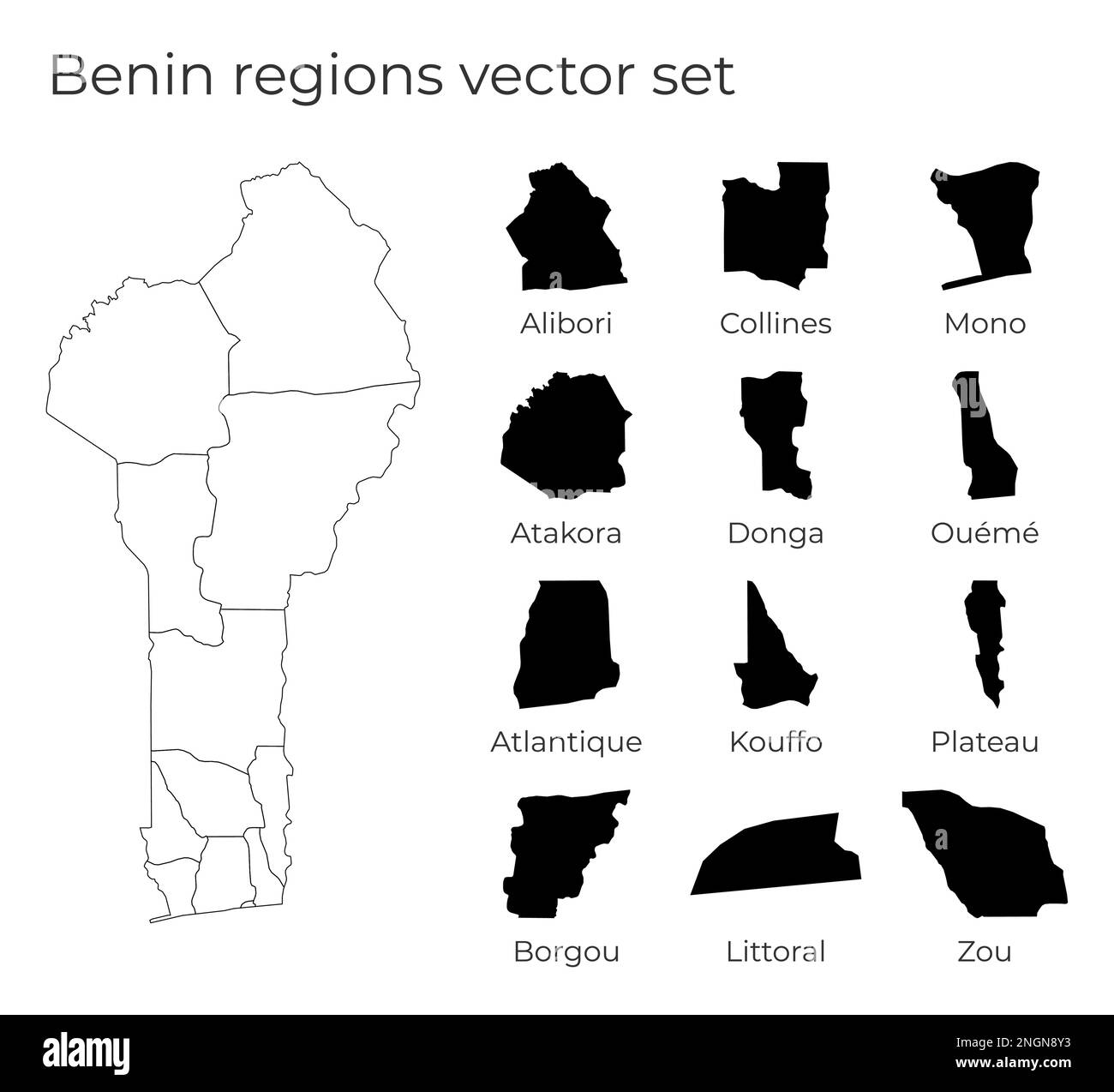 Benin regions vector set

Alibori

Collines

Mono

Atakora

Donga

Ouémé

Atlantique

Kouffo

Plateau

Borgou

Littoral

Zou

alamy

Image ID: 2NGN8Y3
www.alamy.com