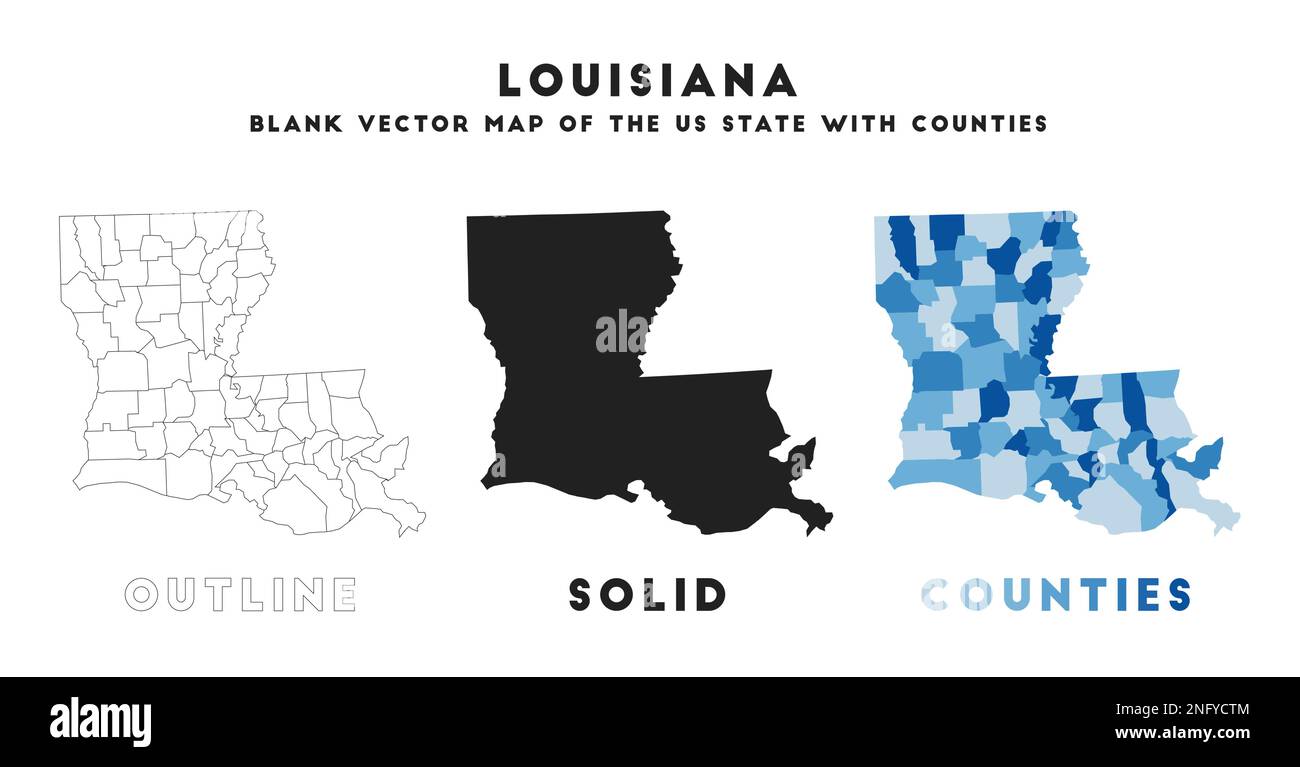 LOUISIANA
BLANK VECTOR MAP OF THE US STATE WITH COUNTIES

alamy

OUTLINE

SOLID

COUNTIES

alamy

Image ID: 2NFYCTM
www.alamy.com