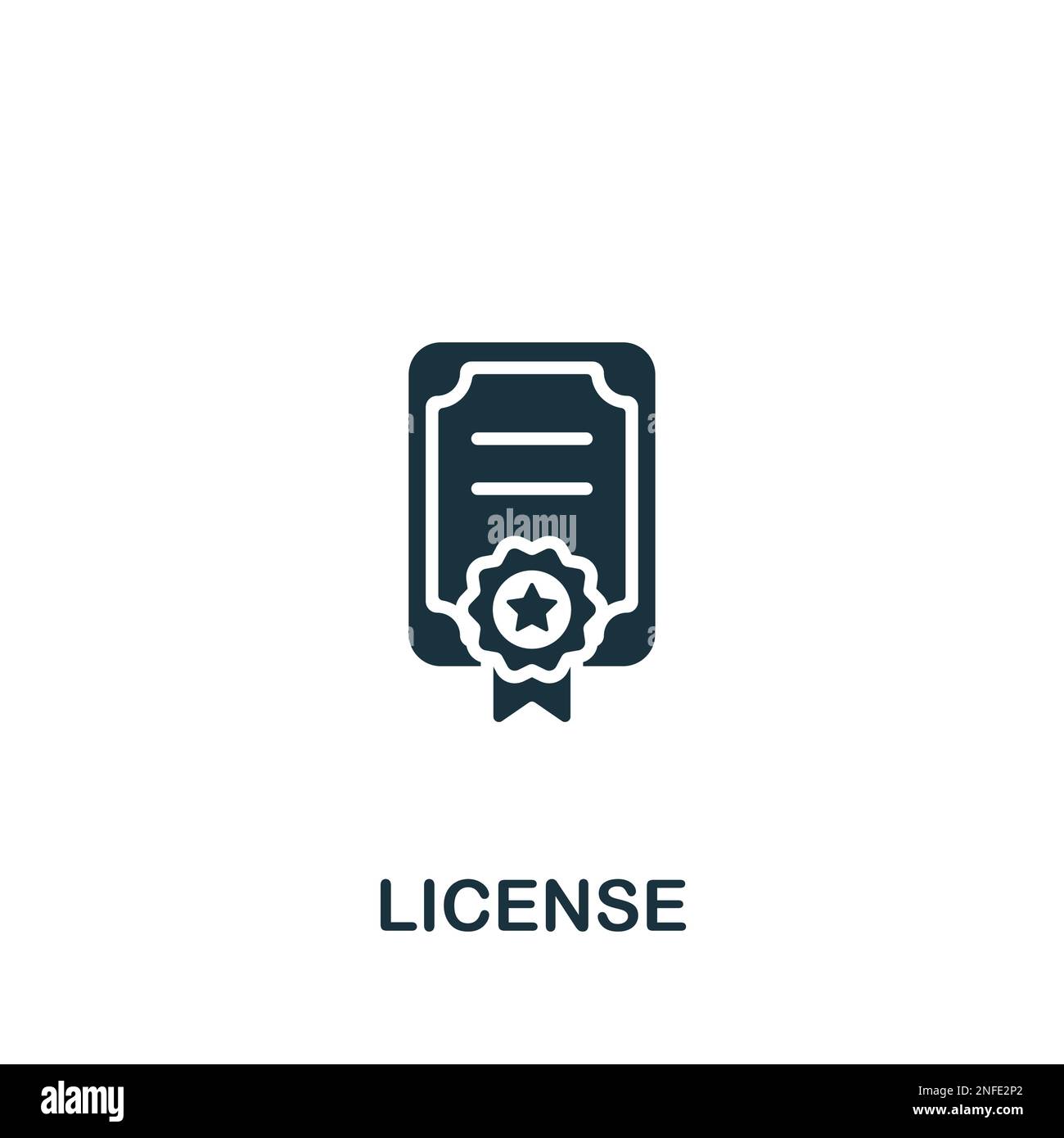 alamy

LICENSE

alamy

Image ID: 2NFE2P2
www.alamy.com