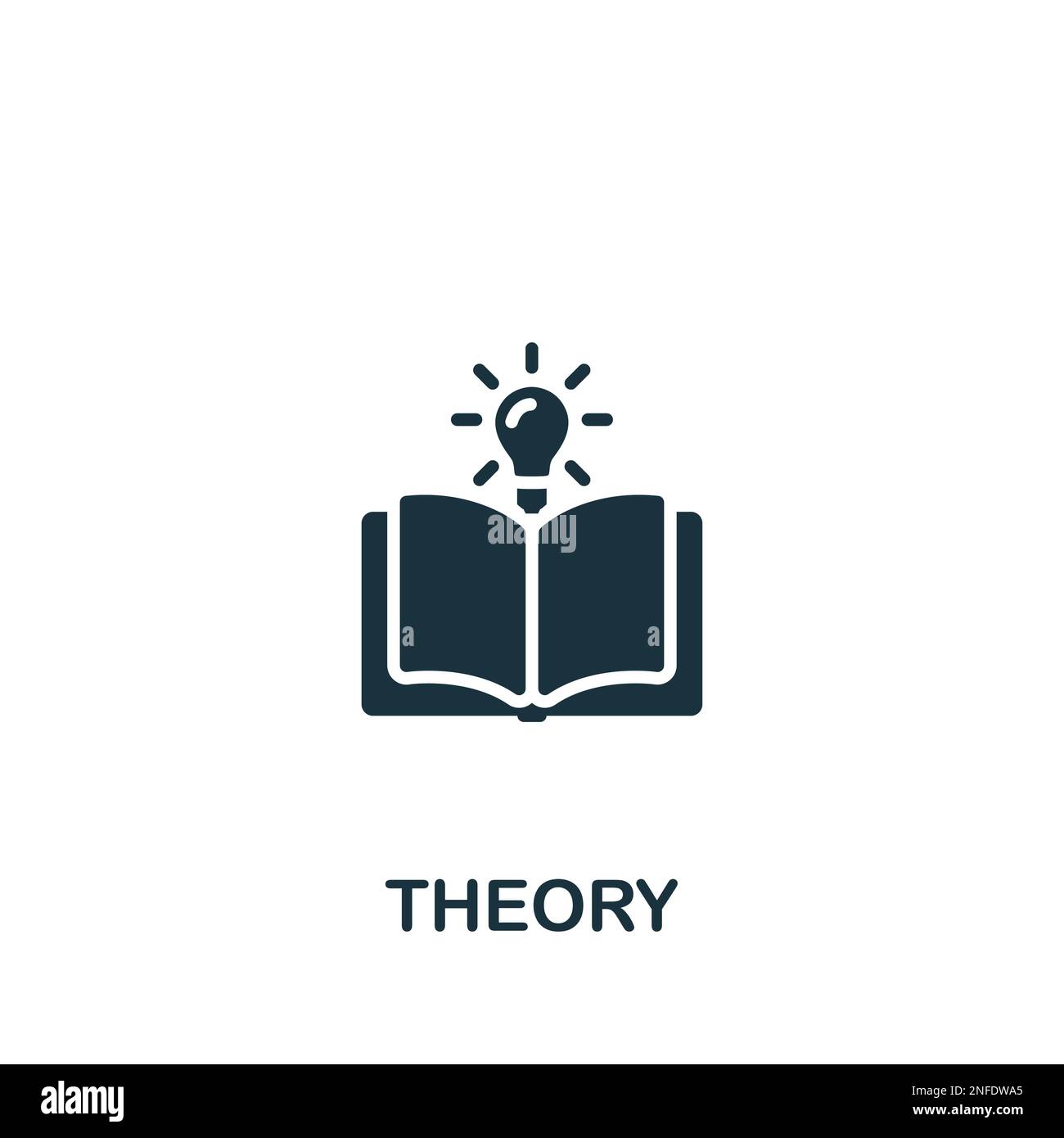 alamy

a

a

THEORY

alamy

Image ID: 2NFDWA5
www.alamy.com